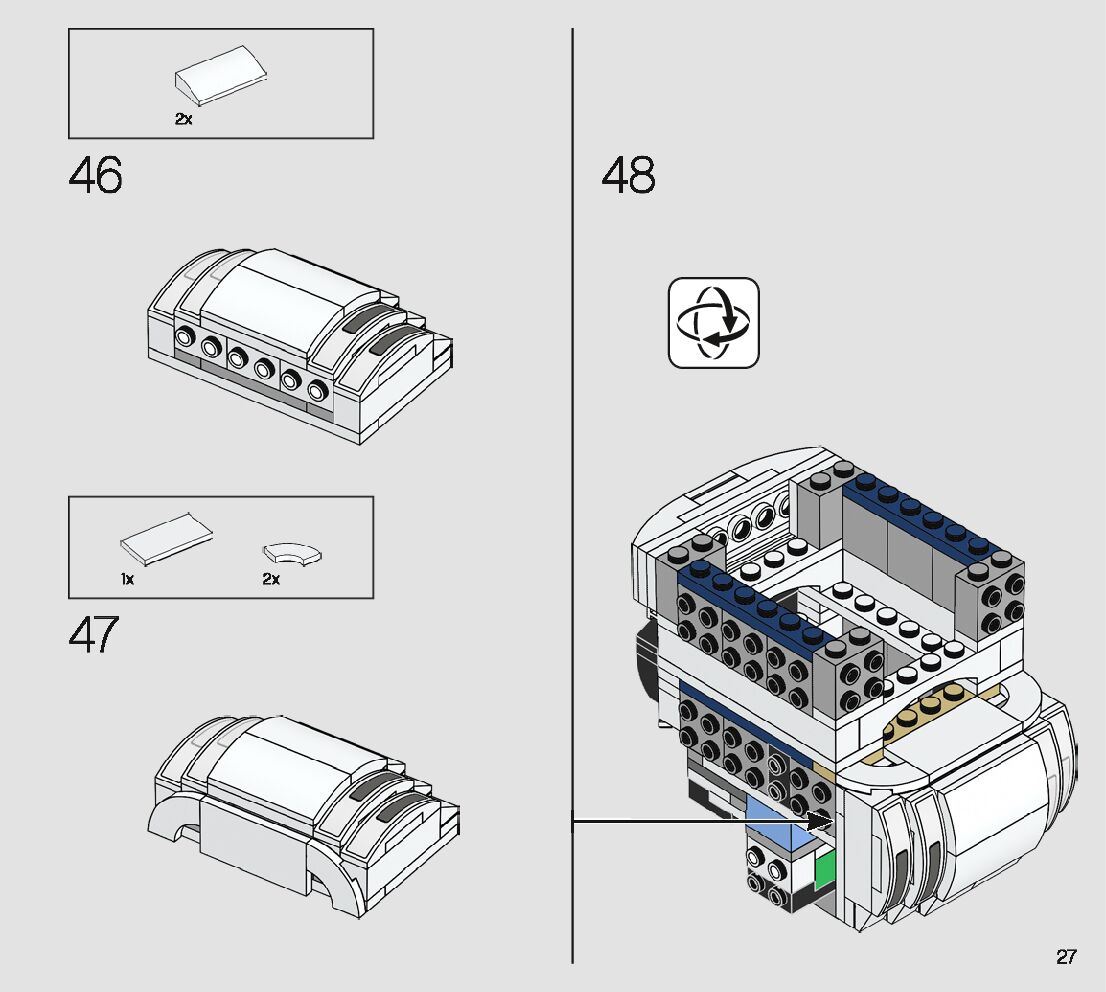 2x

46

1x

2x

47

48

27