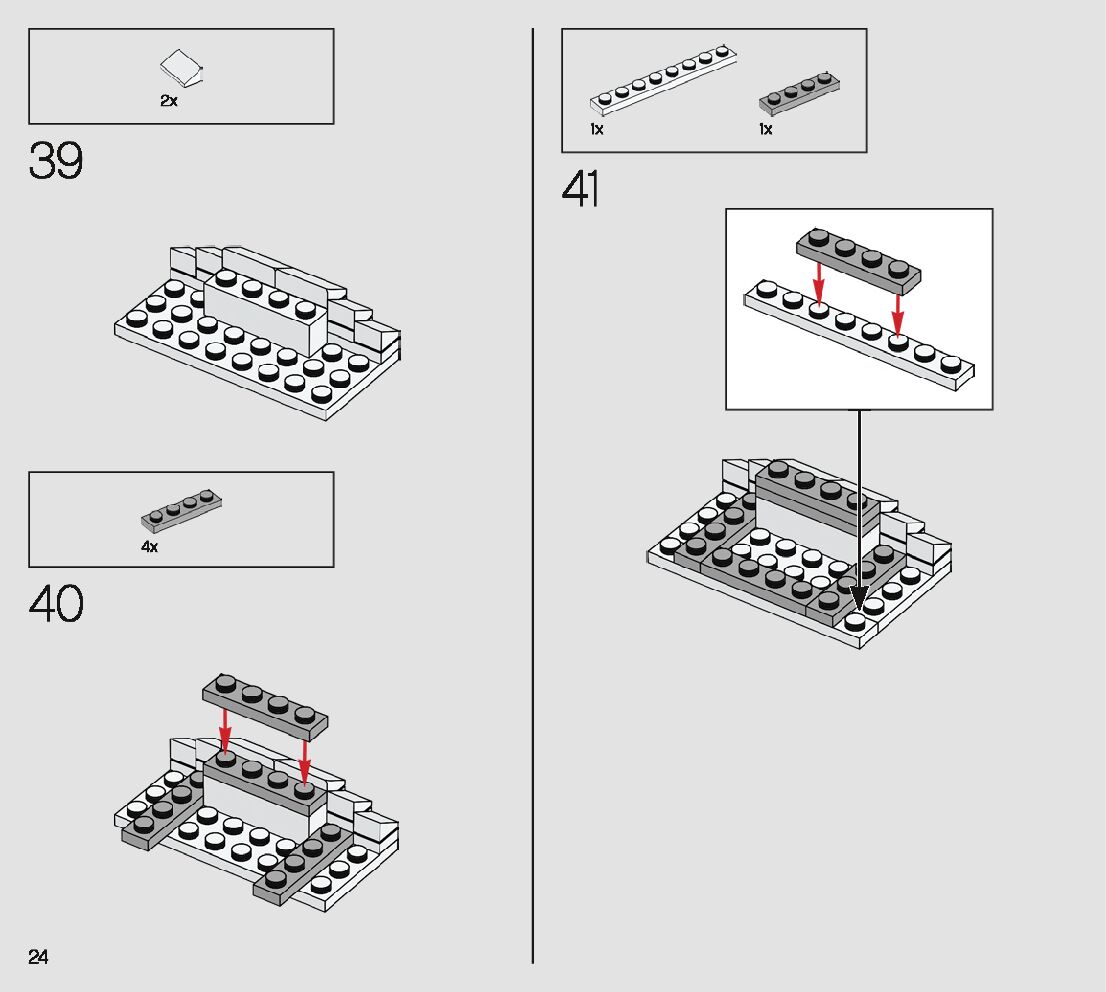 2x

39

4x

40

24

1x

1x

41