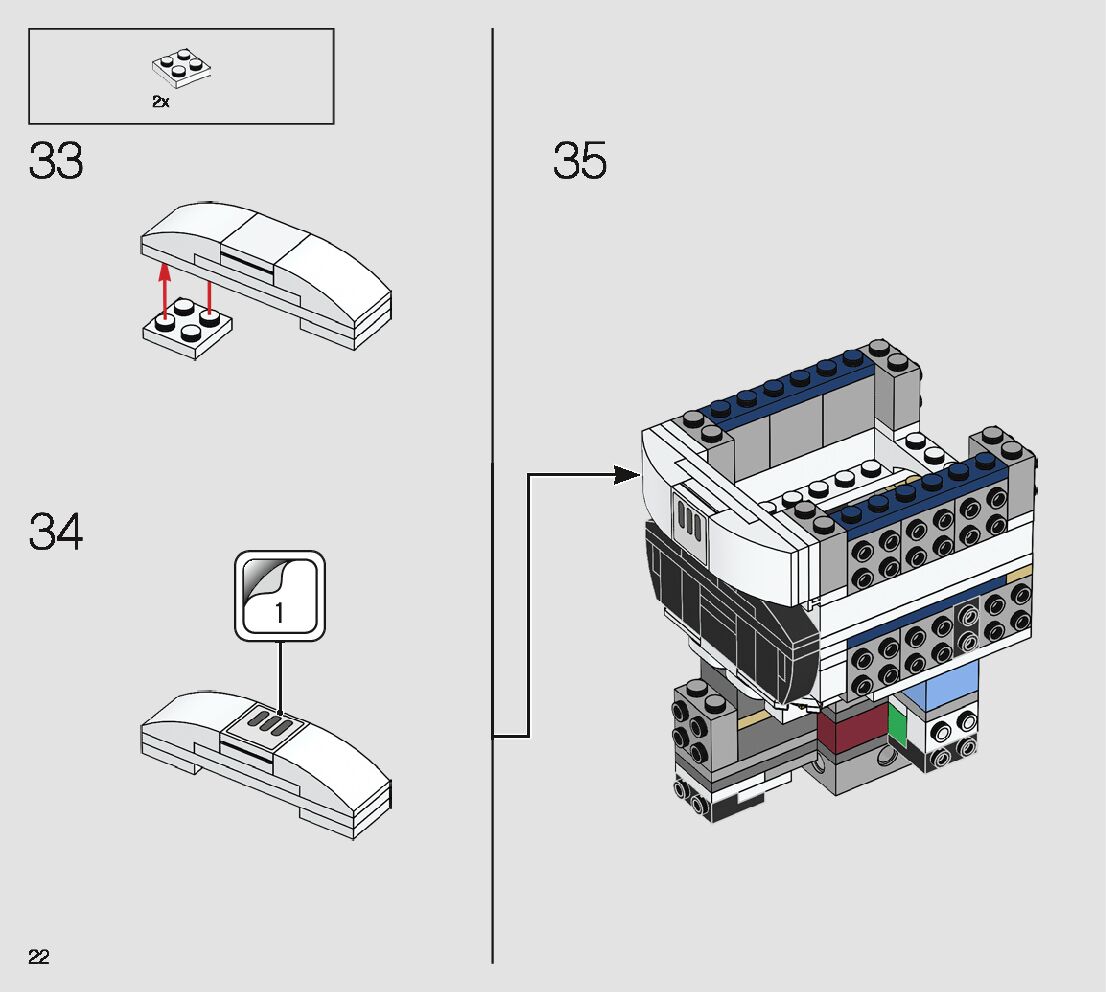 2x

33

34

1

35

22