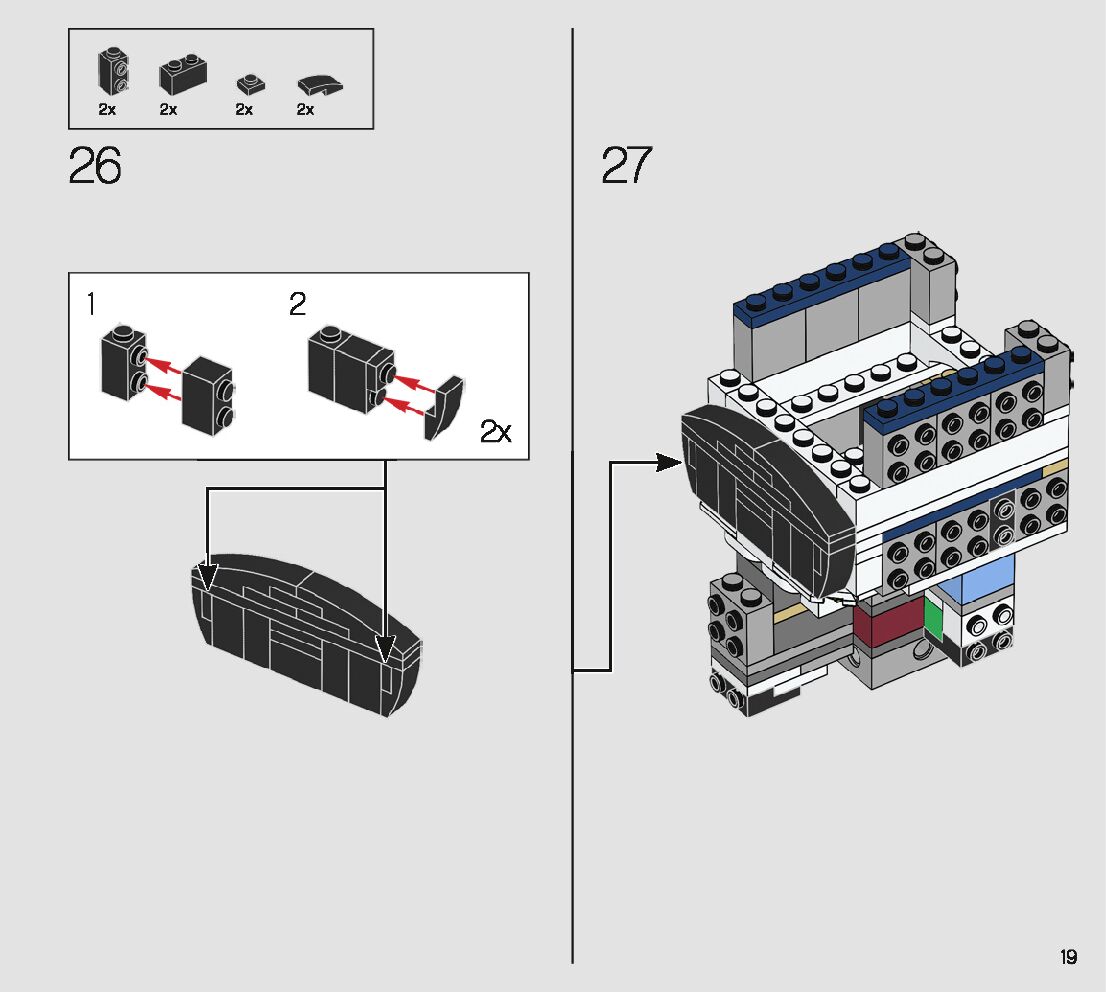 2x 2x 2x 2x

26

1

2

2x

27

19