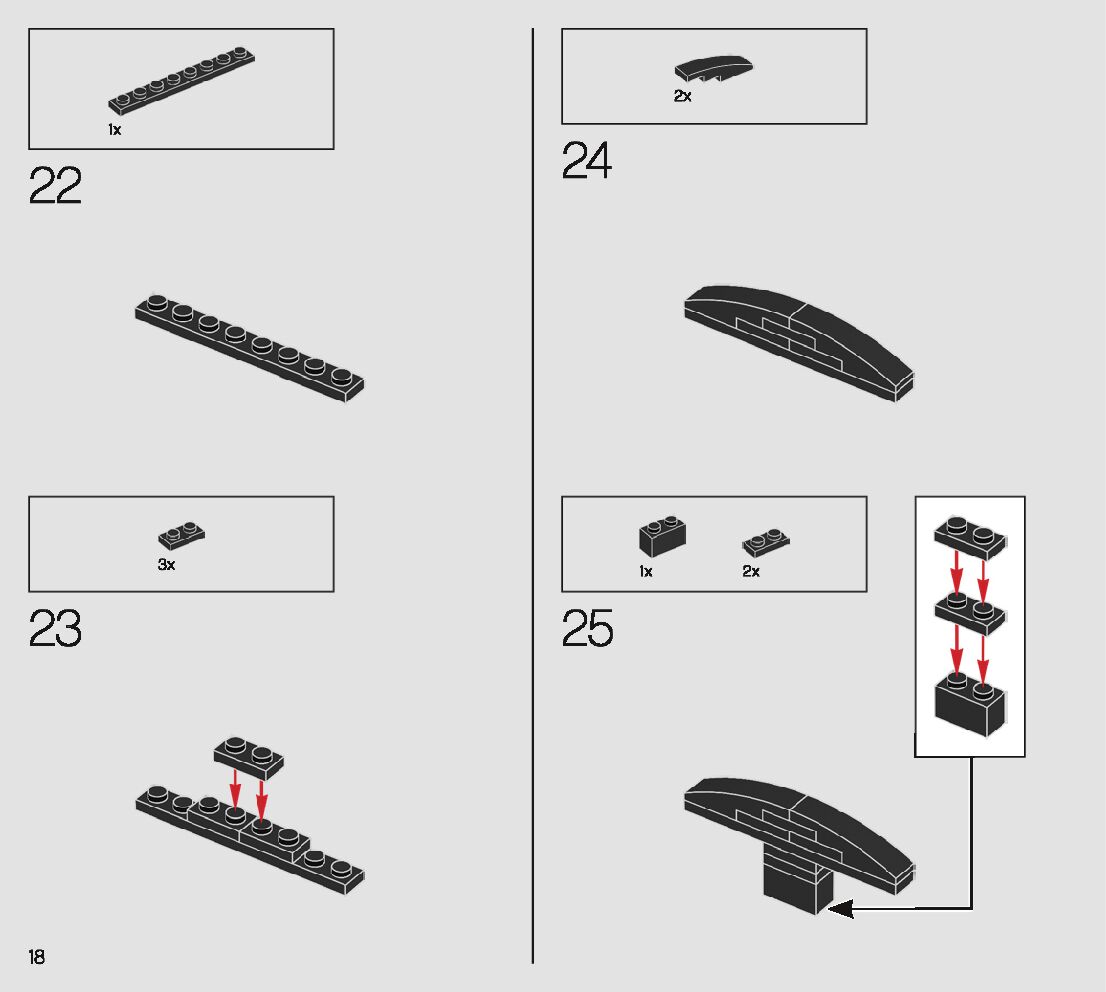 1x

22

3x

23

18

2x

24

1x

2x

25