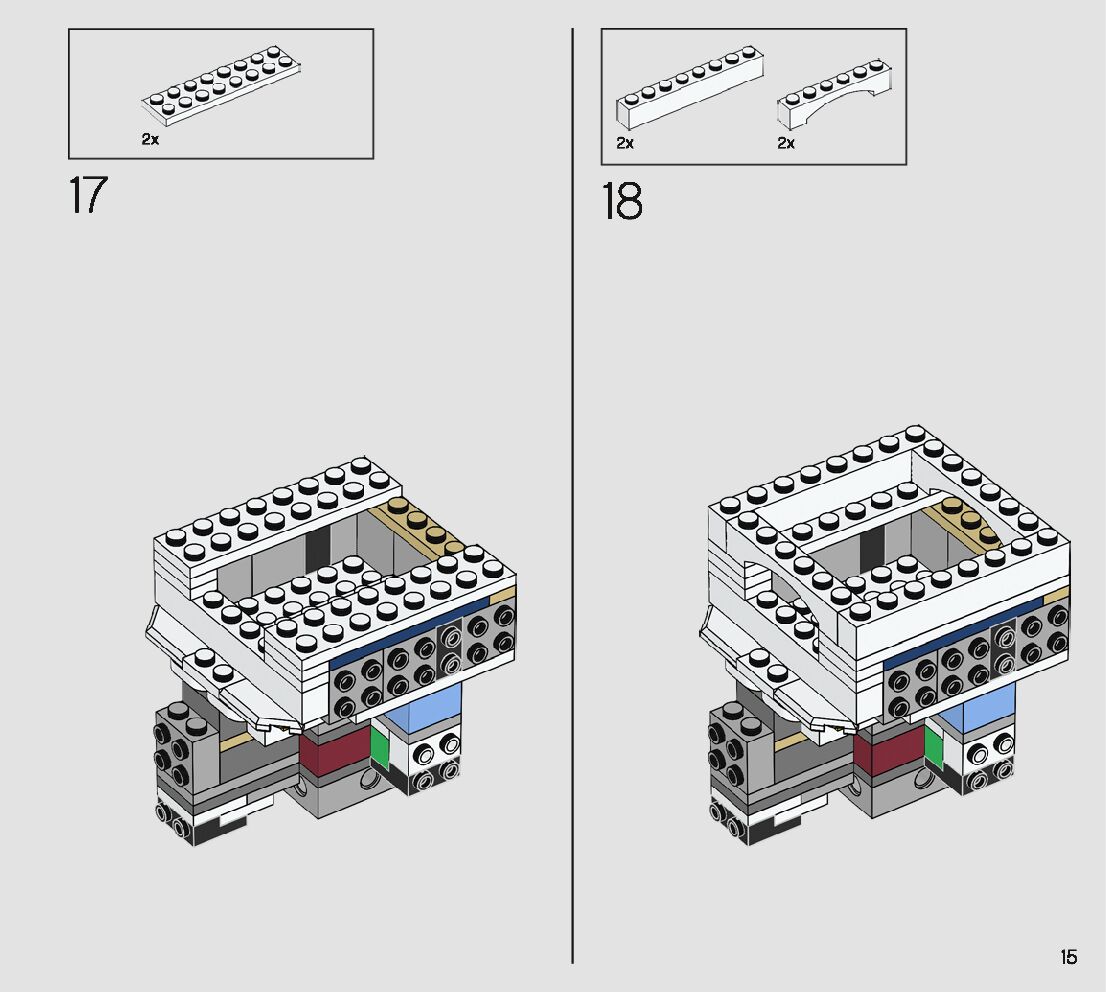 2x

17

2x

2x

18

15