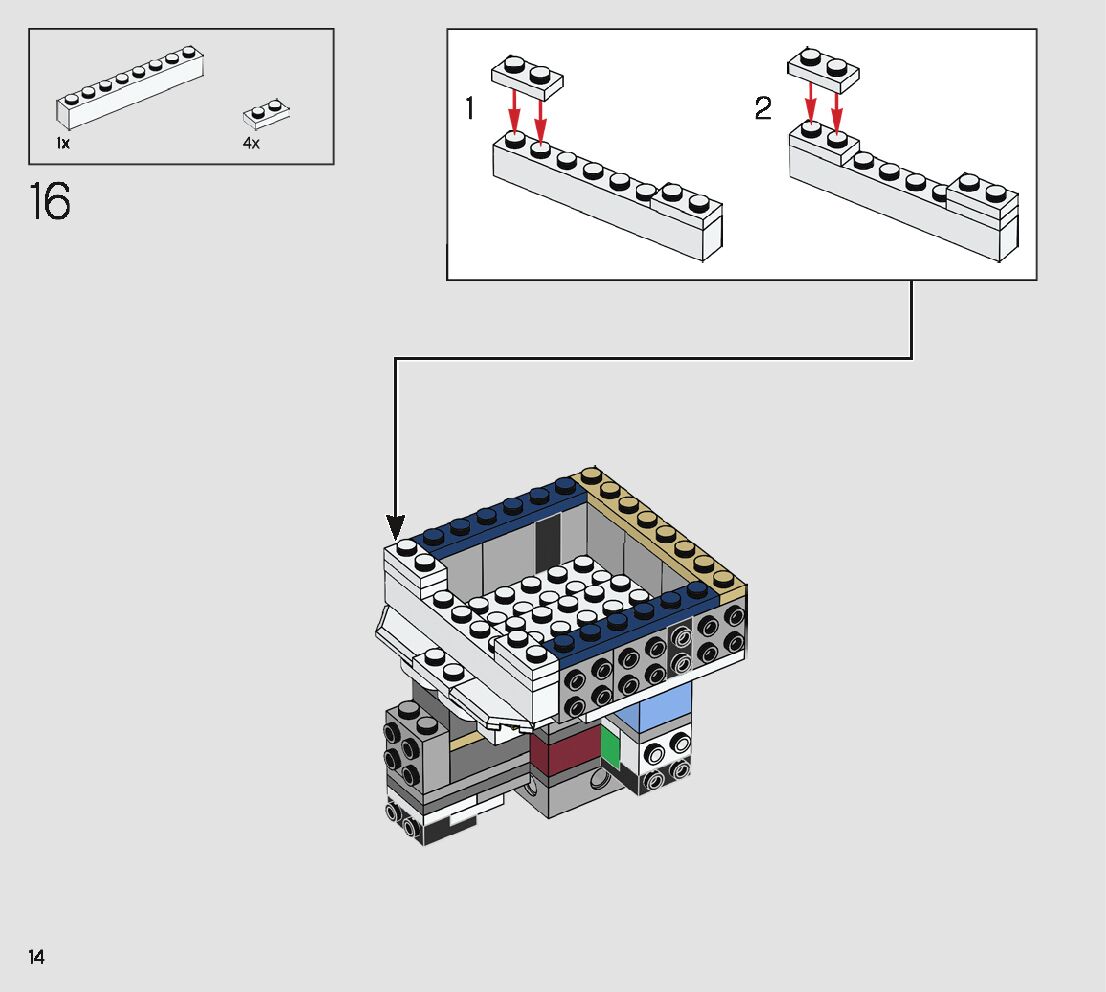 1x

4x

16

1

2

14