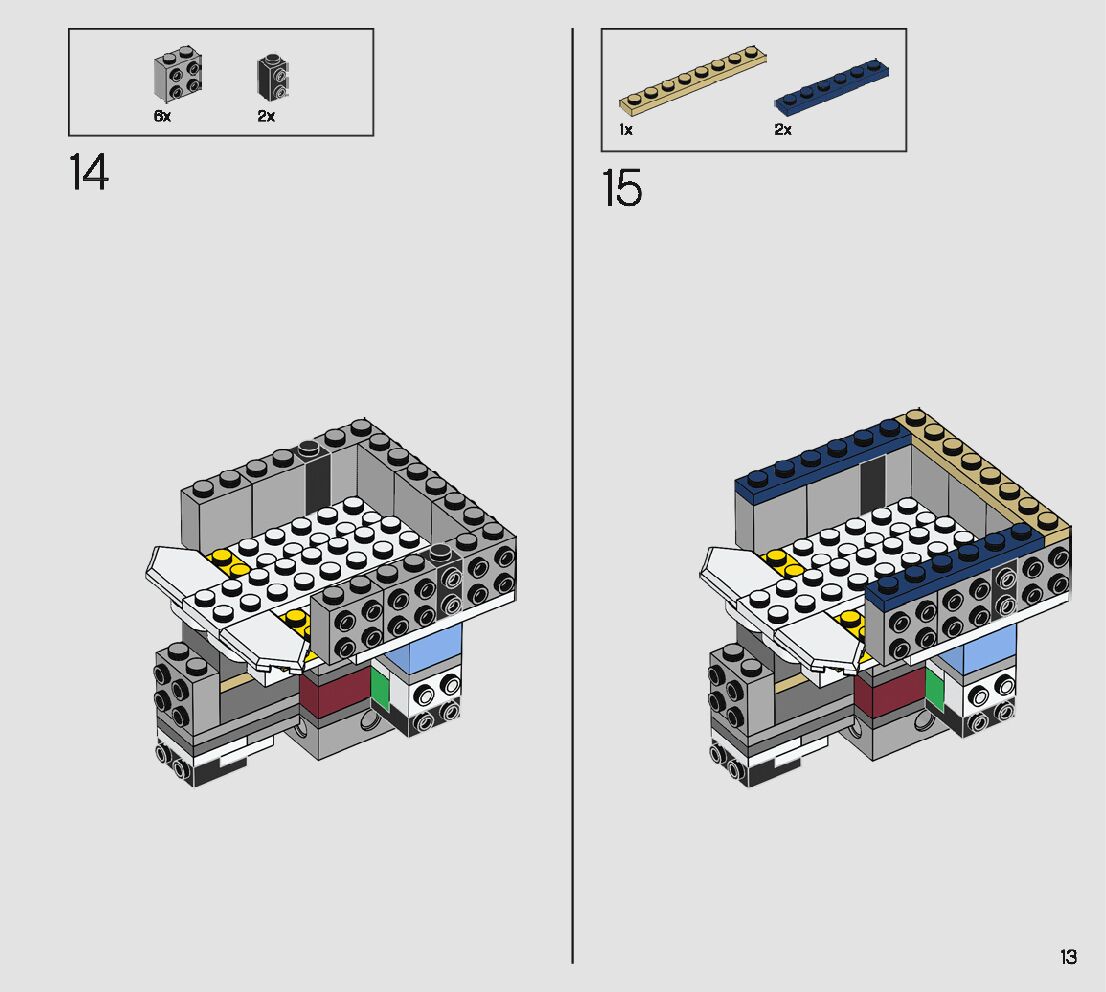 6x 2x

14

1x 2x

15

13