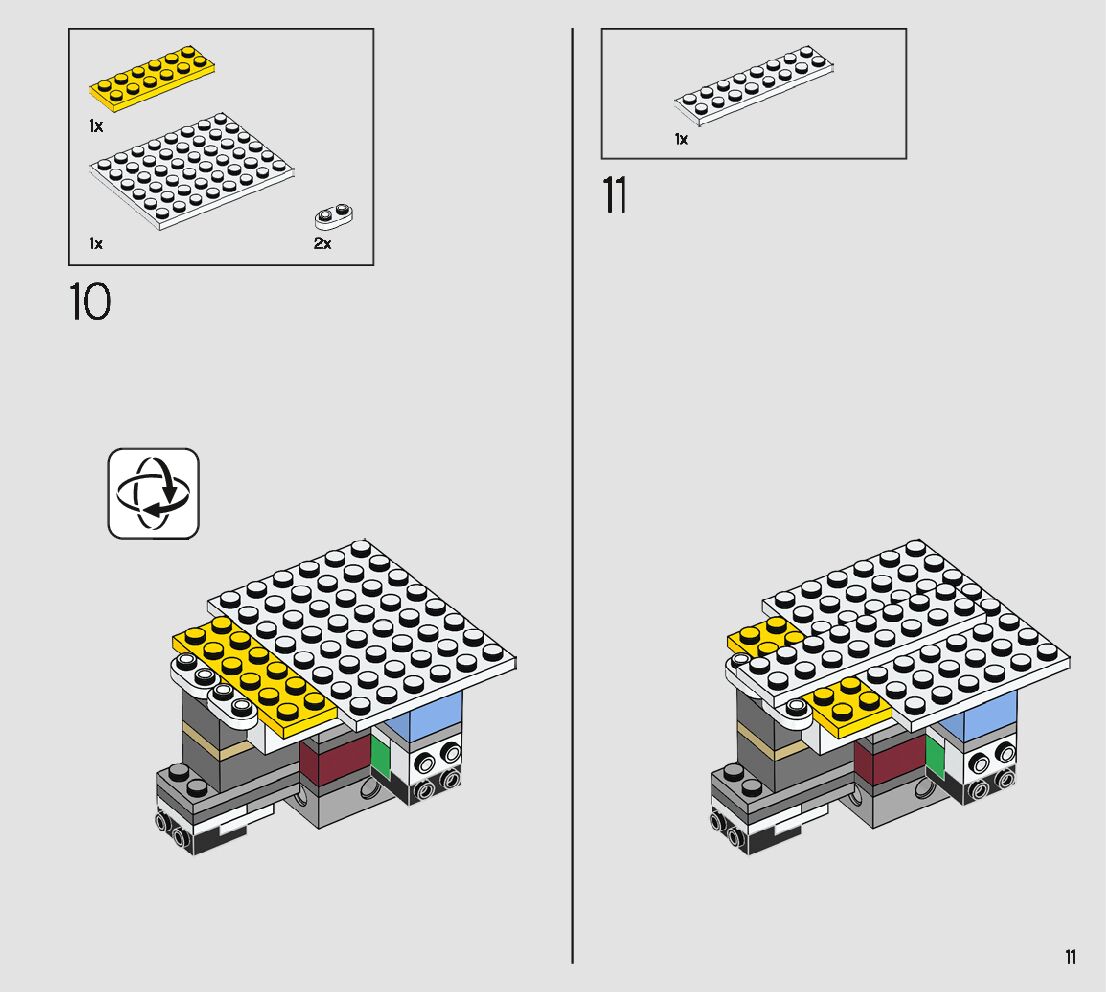 1x

1x

2x

10

1x

11

11