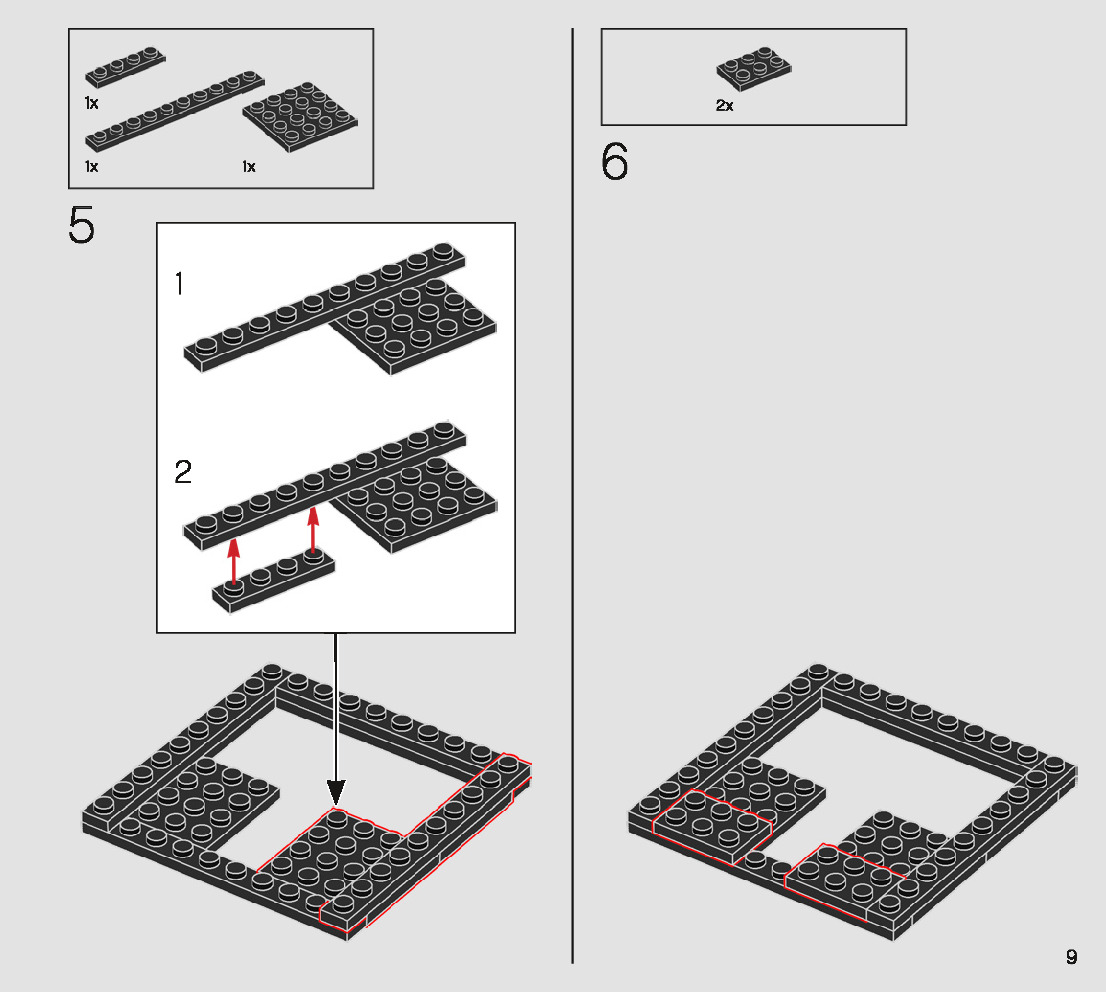 1x

1x

1x

5

1

2

2x

6

9