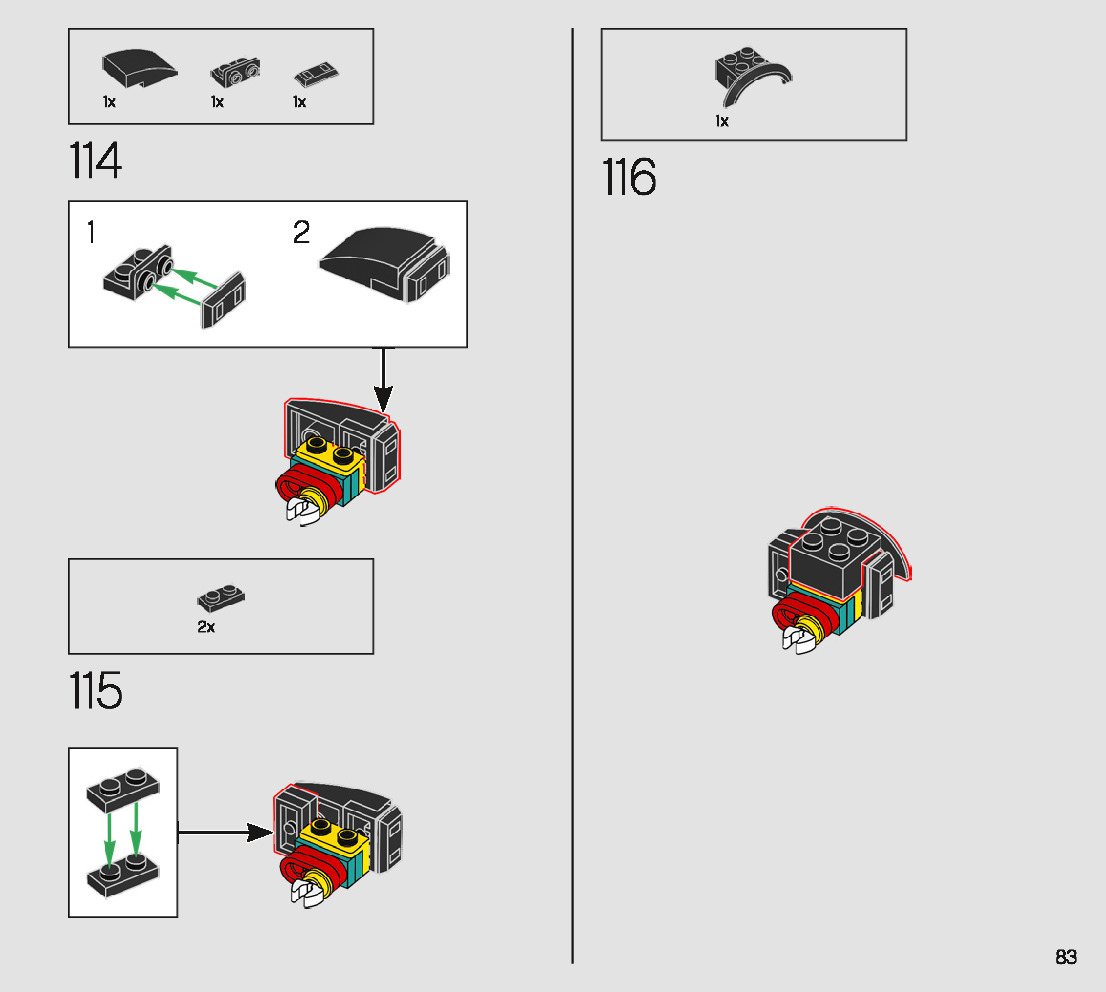 1x 1x 1x

114

1

2

2x

115

1x

116

83