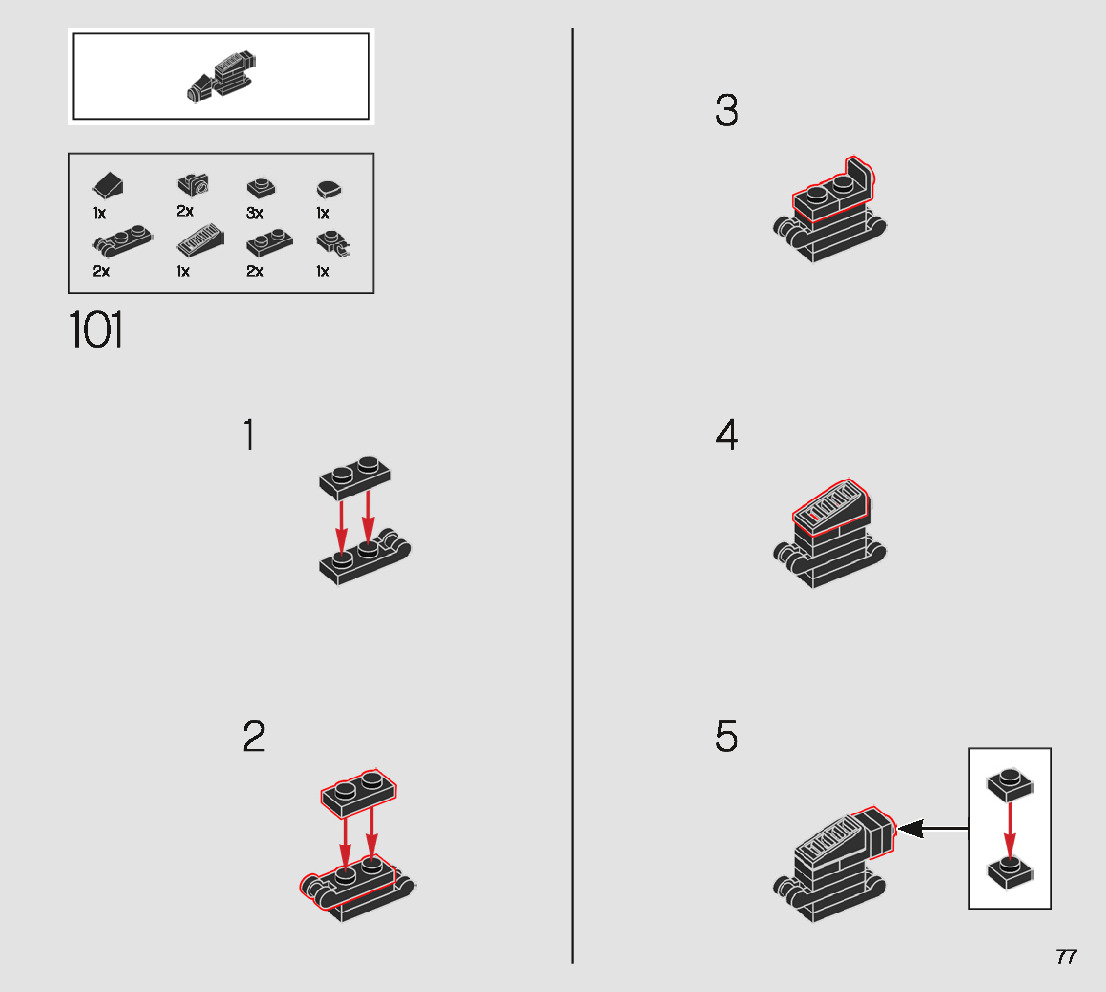 1x 2x 3x 1x
2x 1x 2x 1x

101

1

2

3

4

5

77