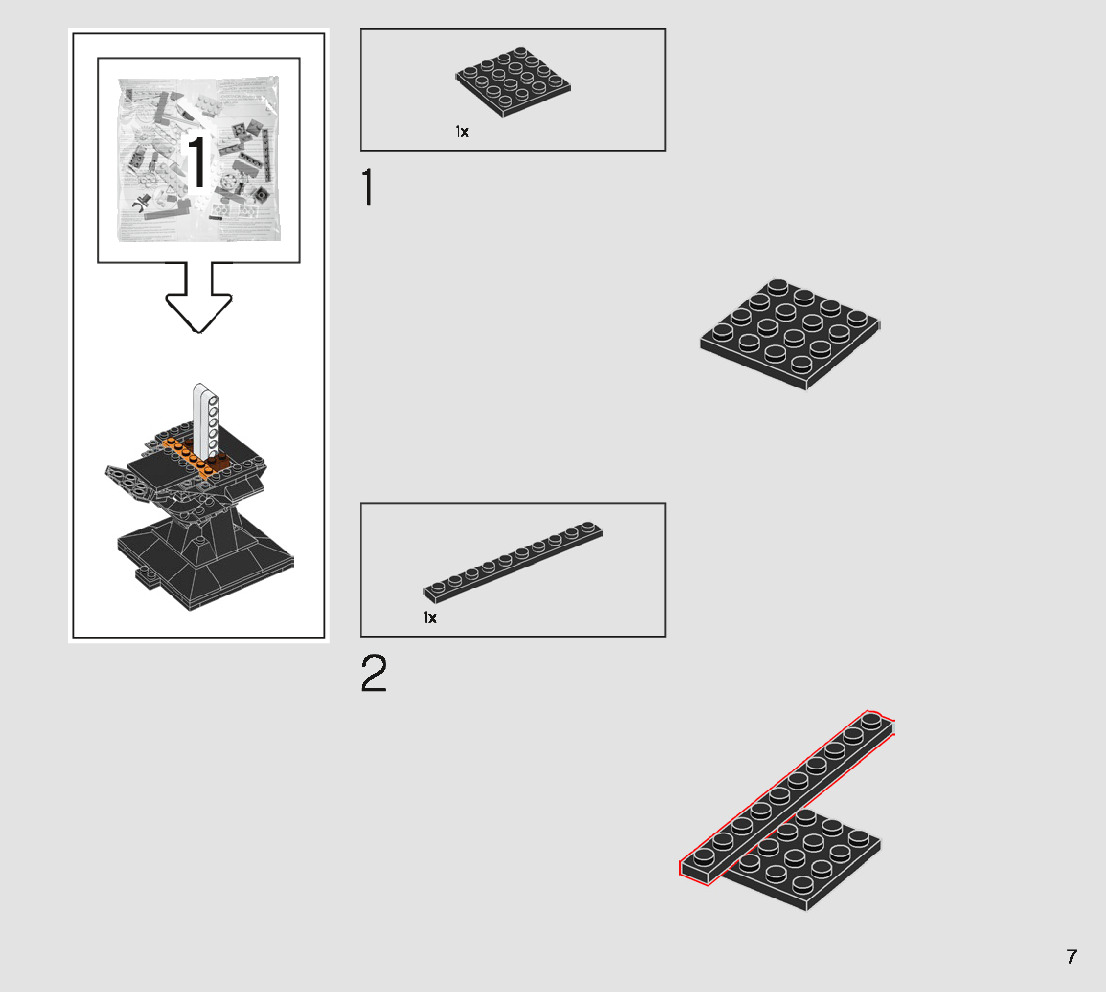 1

1x

1

1x

2

7