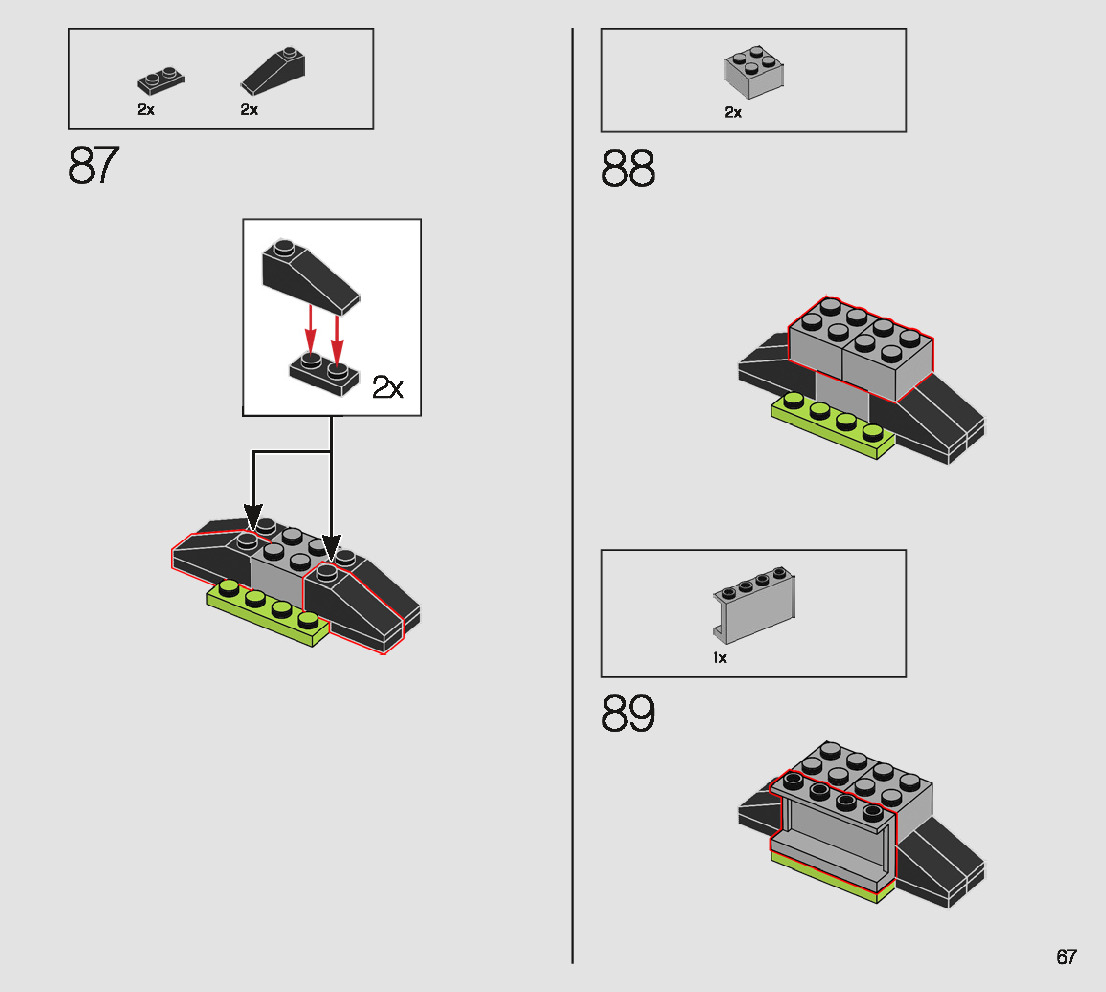 2x 2x

87

2x

2x

88

1x

89

67