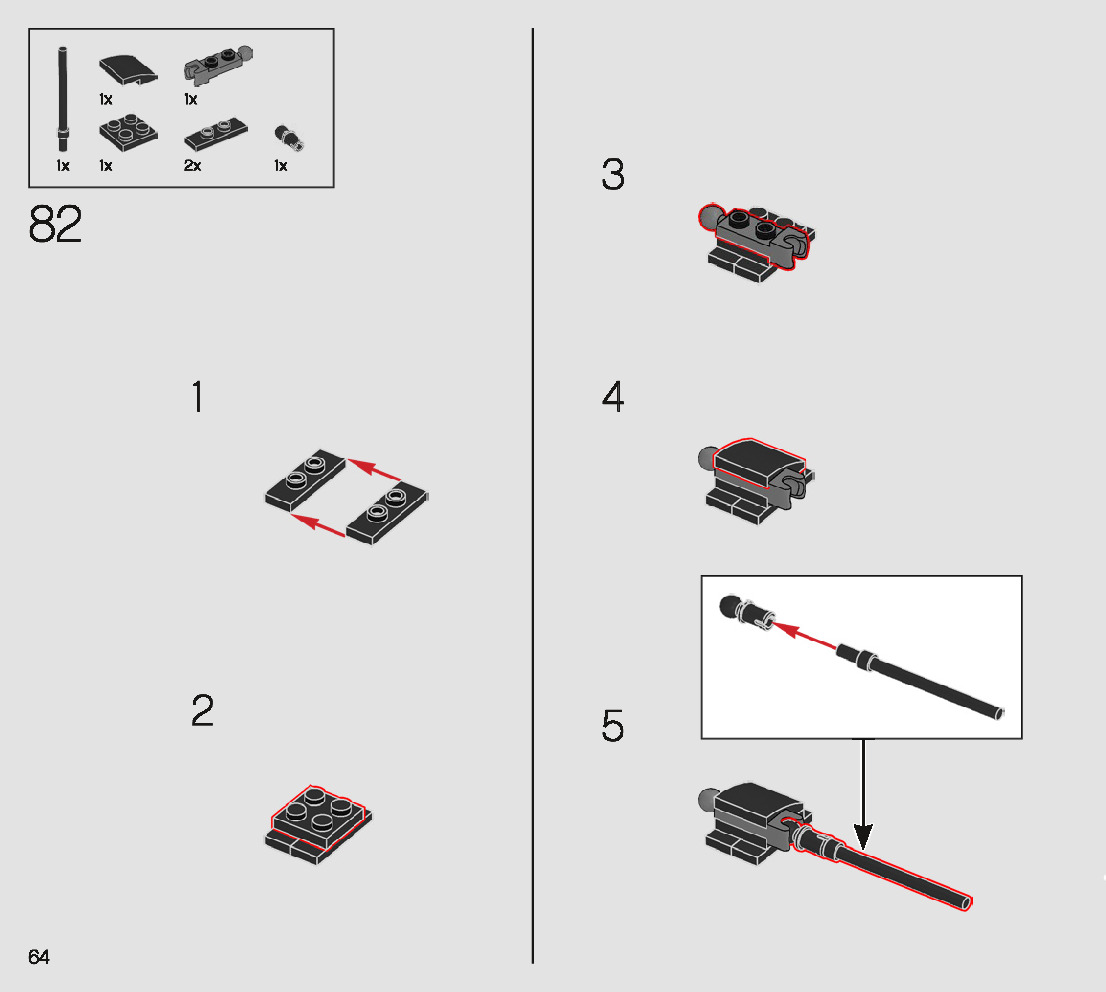 1x 1x
1x 1x 2x 1x

82

1

2

3

4

5

64