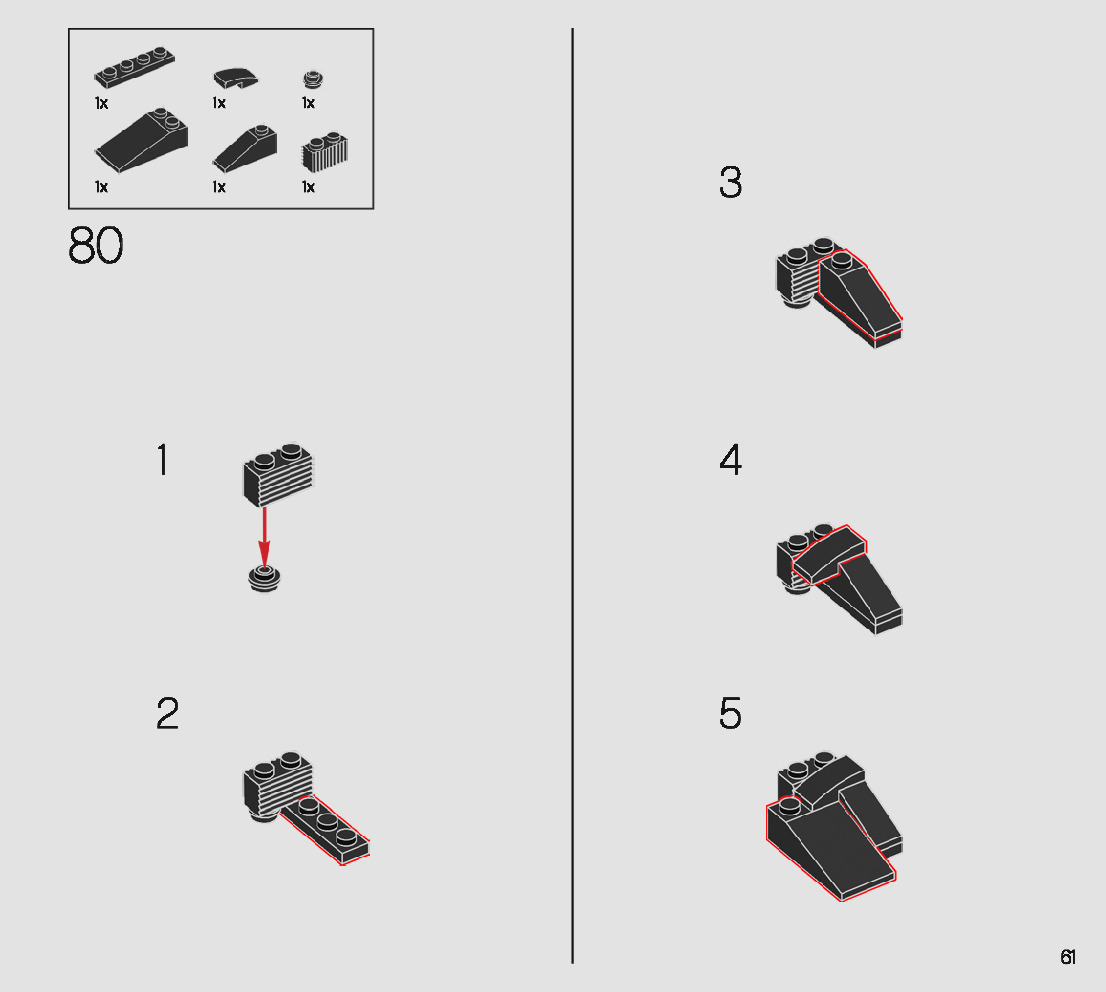 1x
1x
1x
1x
1x
1x

80

1

2

3

4

5

61