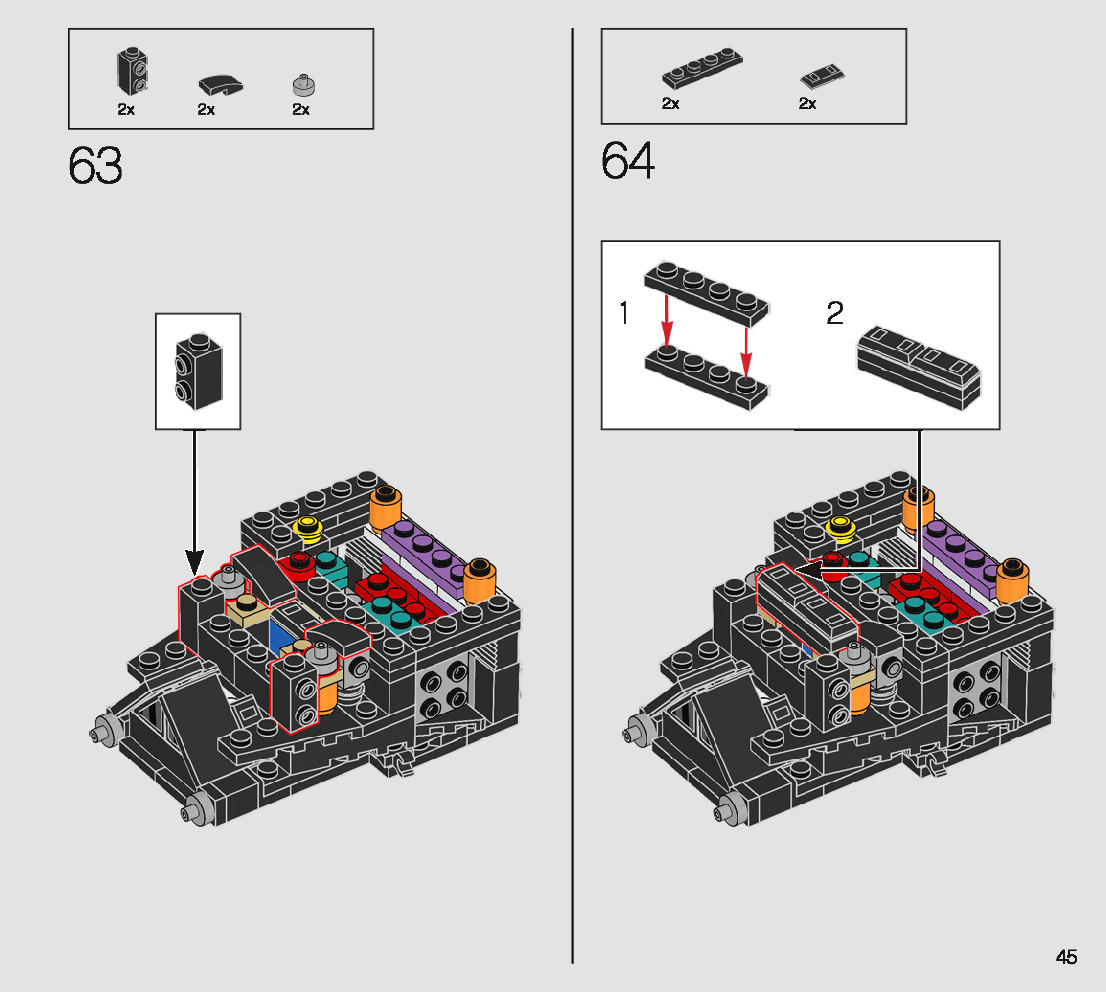 2x 2x 2x

63

2x 2x

64

1

2

45