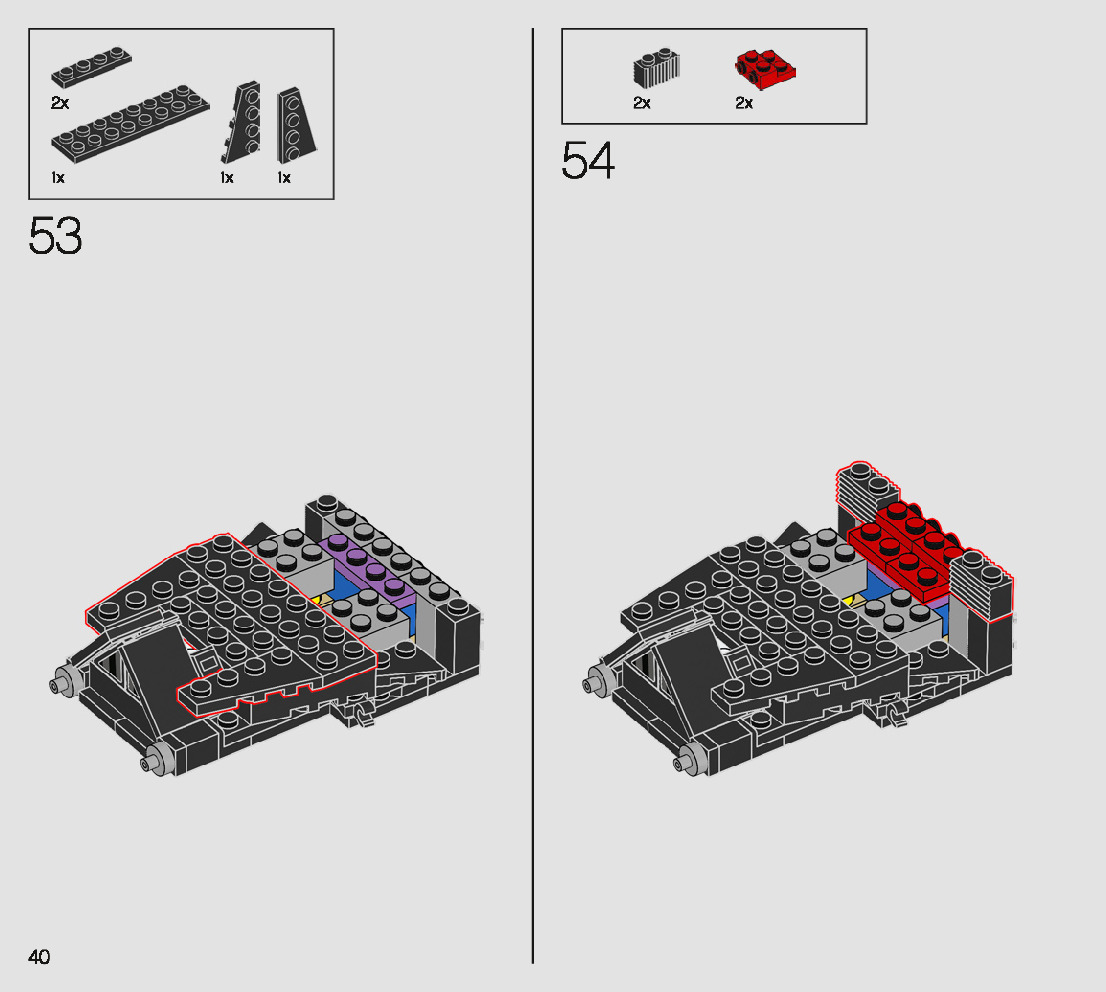 2x
1x
1x
1x

53

2x
2x

54

40