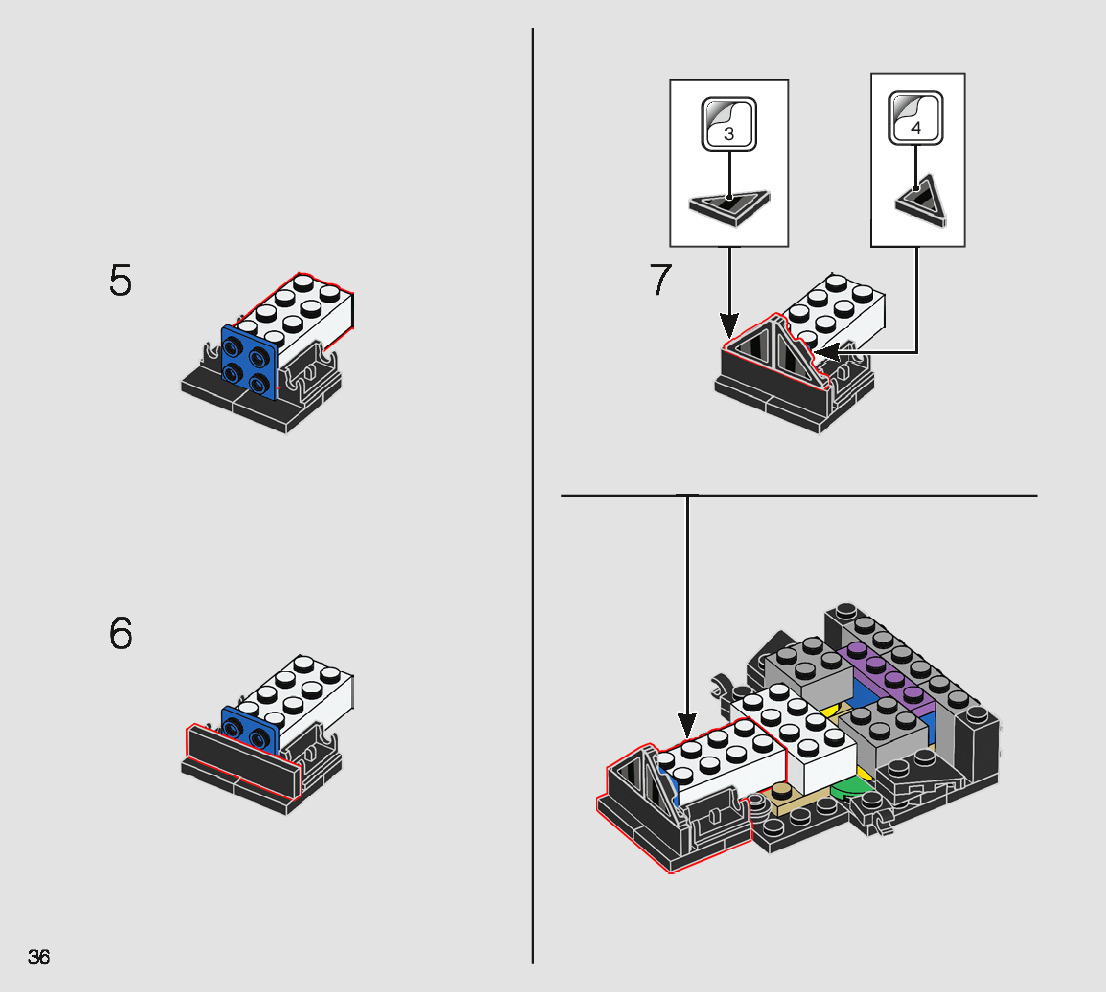 5

6

3

4

7

36