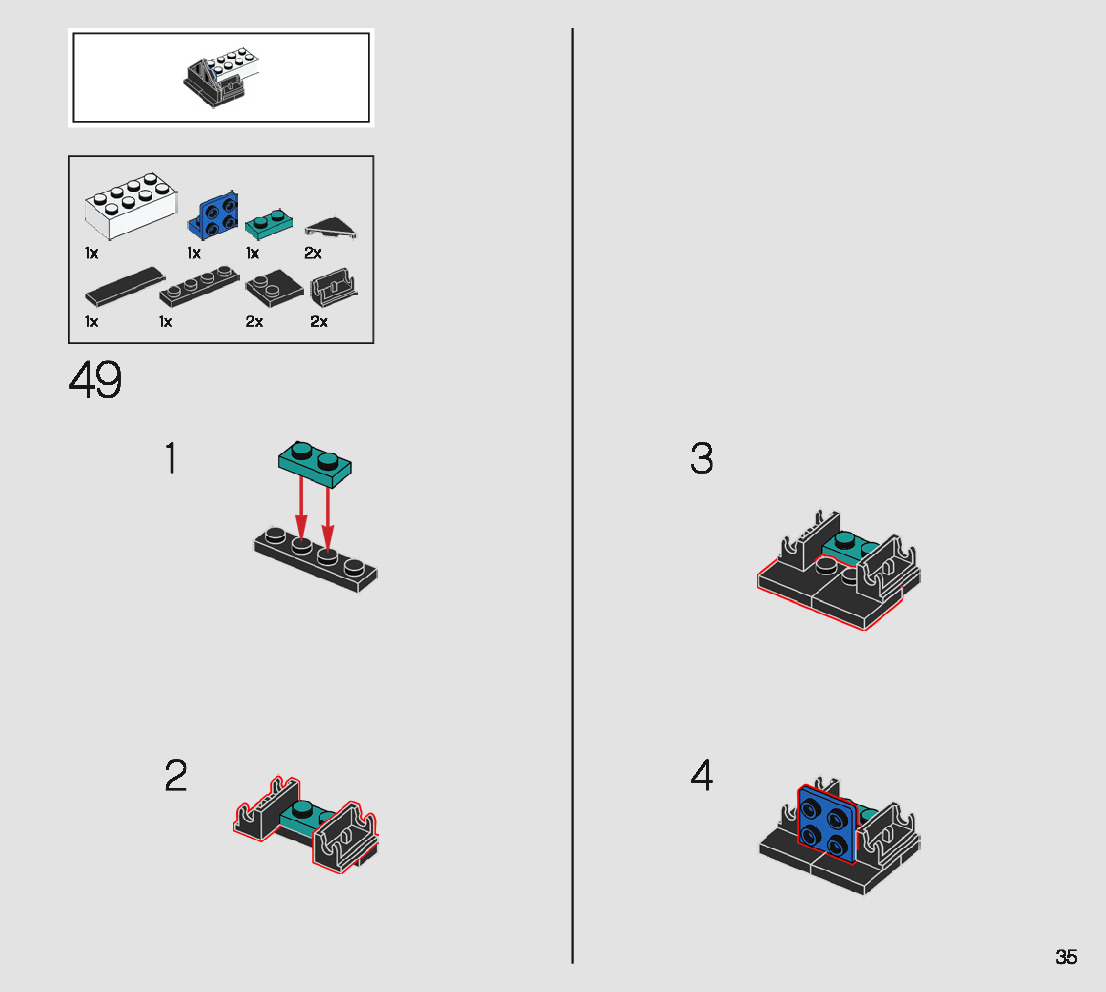 1x 1x 1x 2x

1x 1x 2x 2x

49

1

2

3

4

35