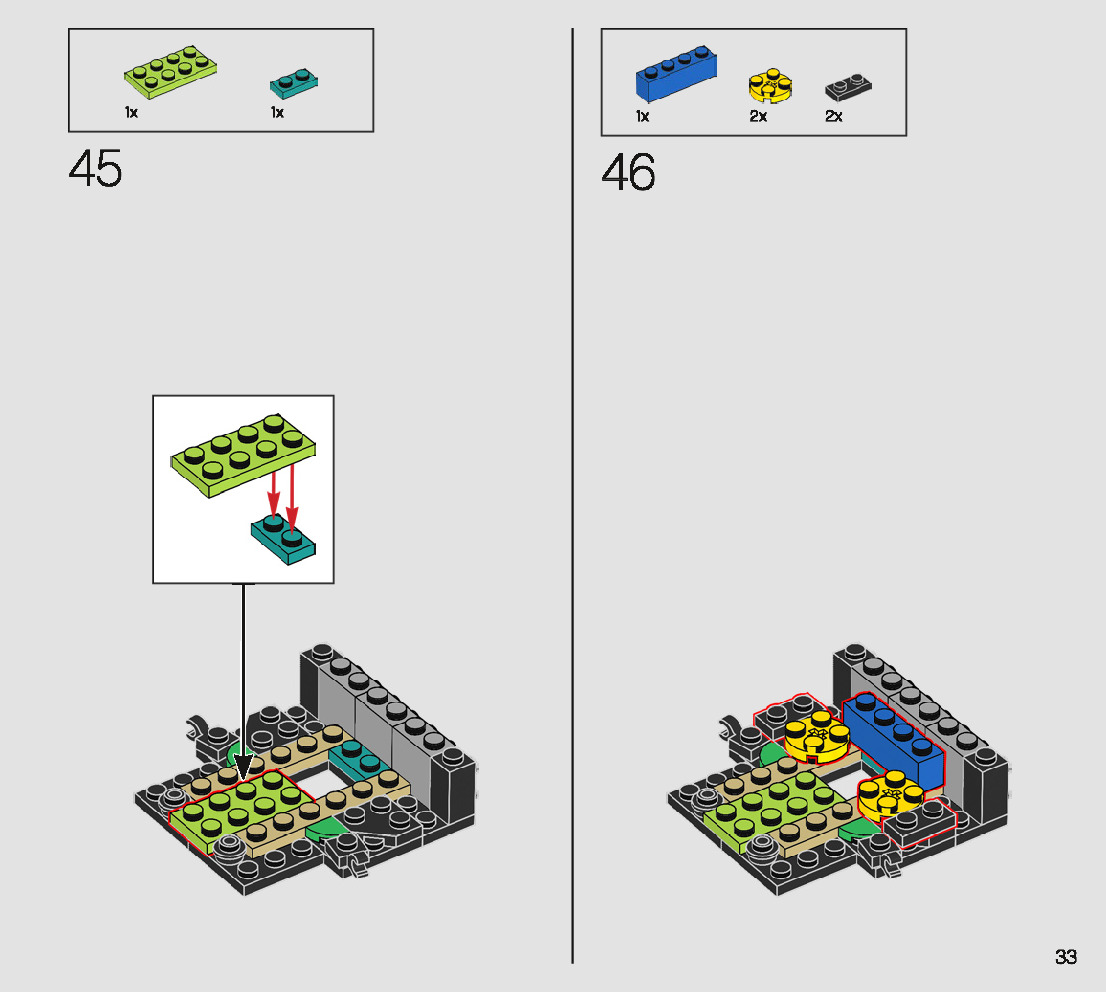 1x 1x

45

1x 2x 2x

46

33