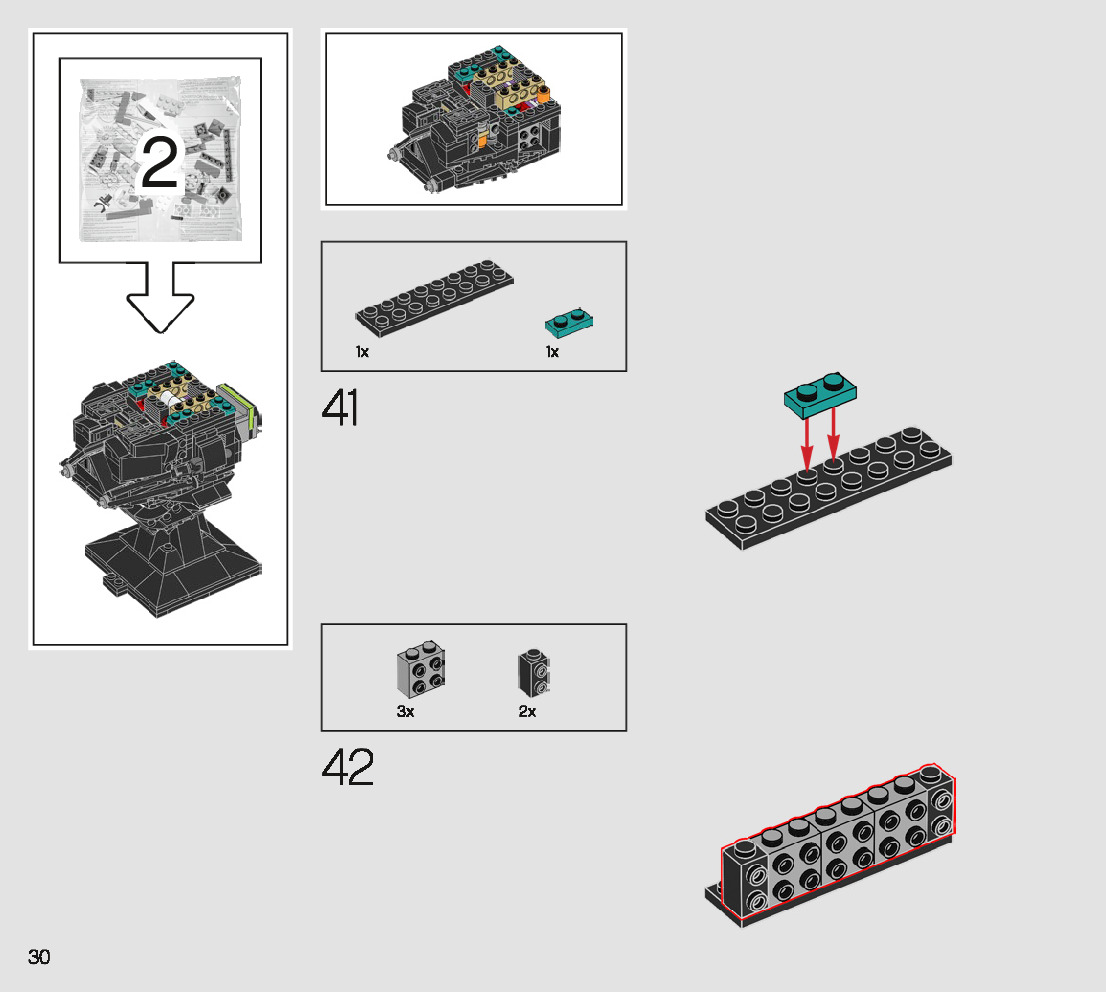 2

1x

1x

41

3x

2x

42

30