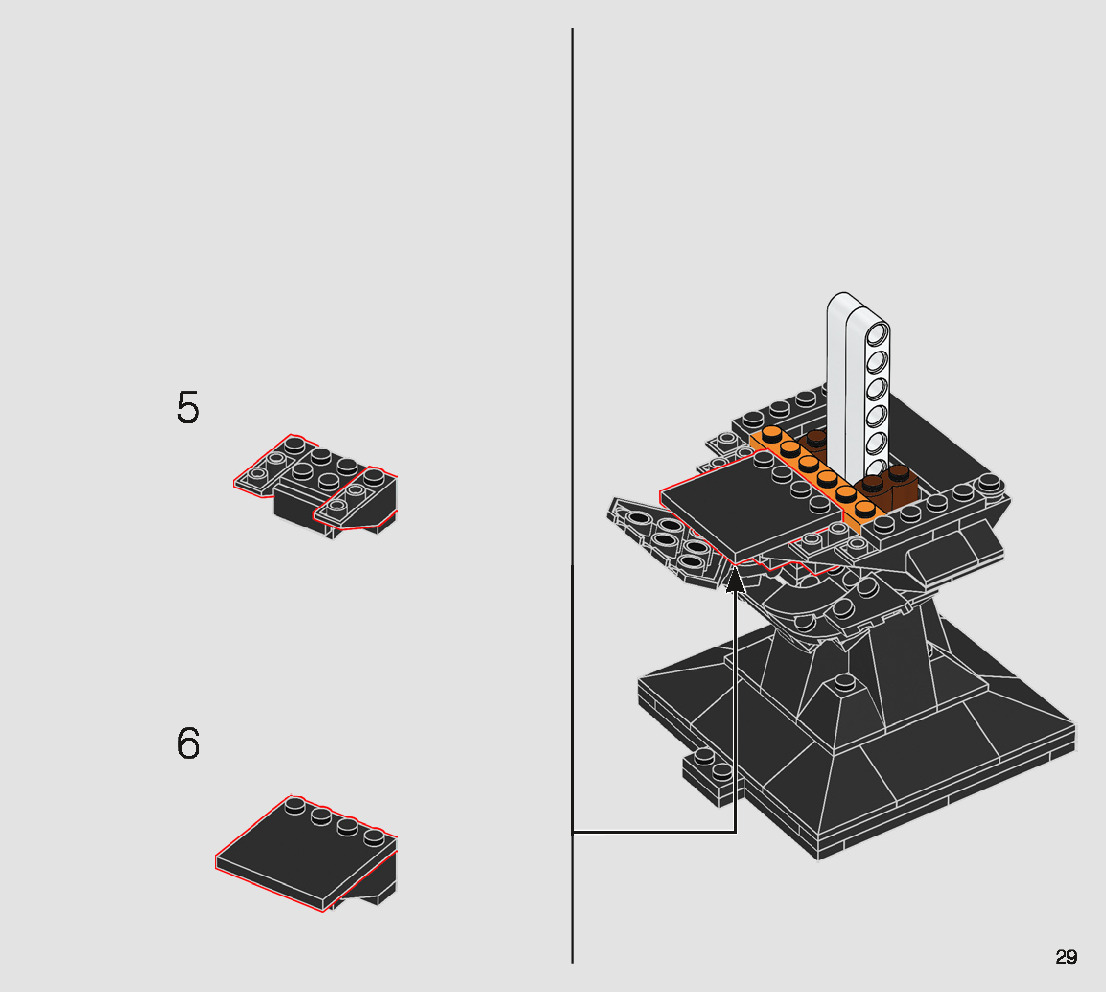 5

6

29