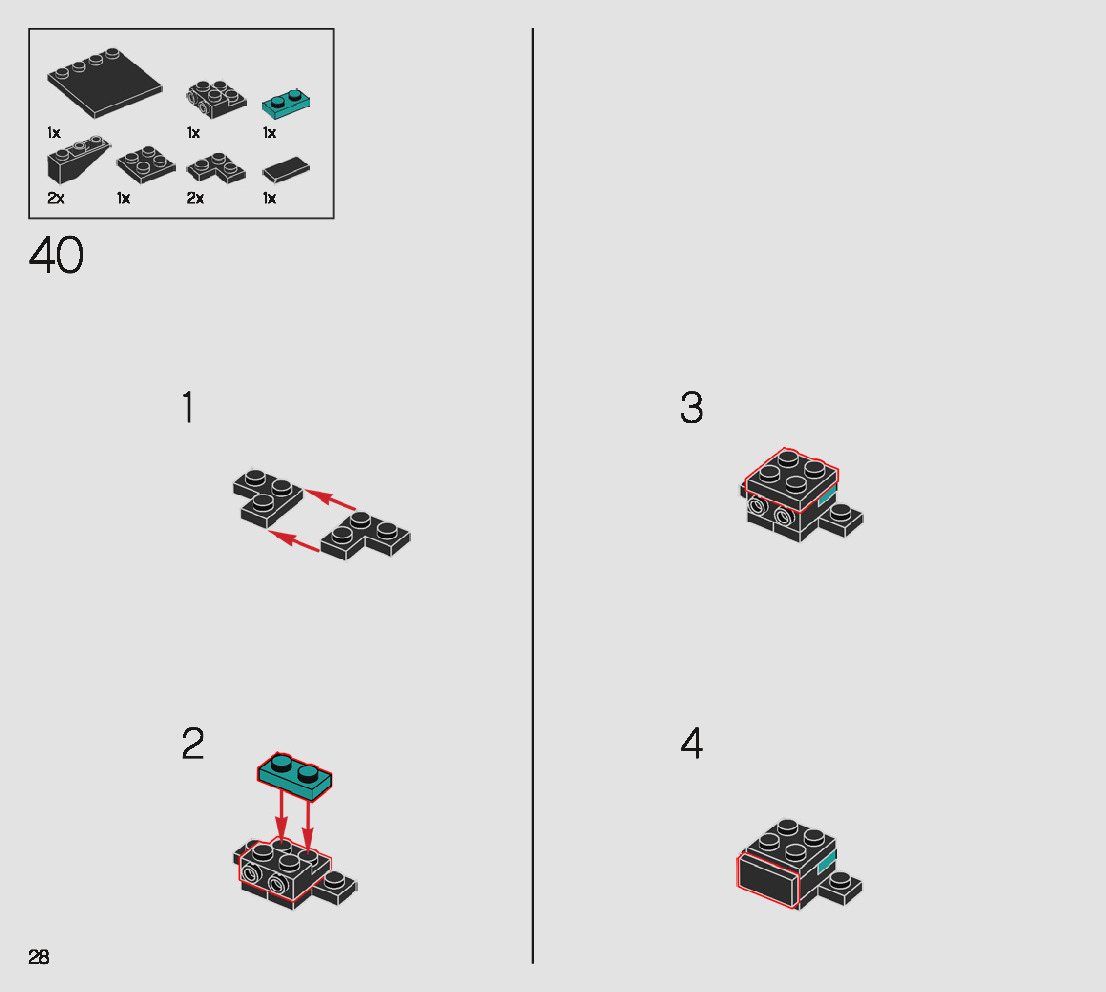 1x
1x
1x
2x
1x
2x
1x

40

1

2

3

4

28