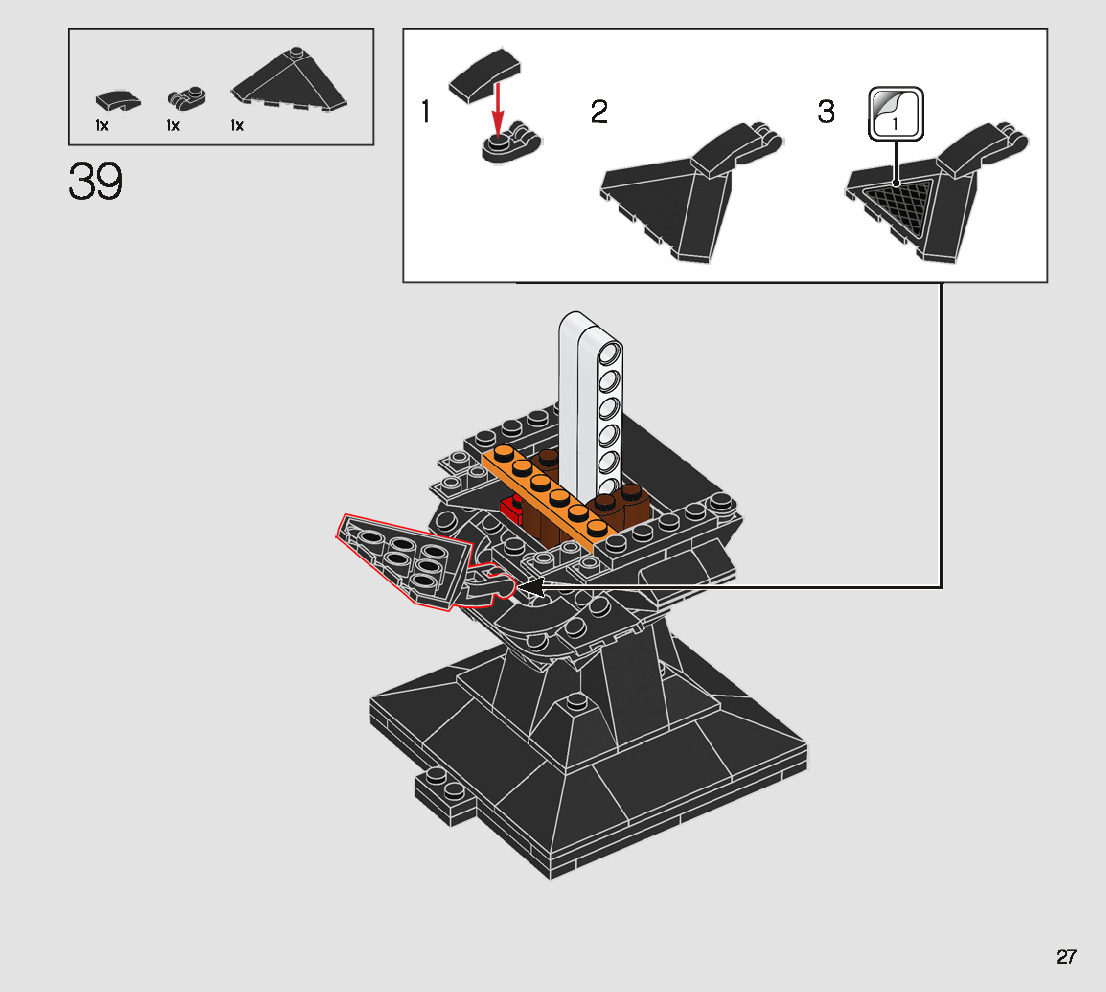 1x
1x
1x

39

1

2

3

1

27