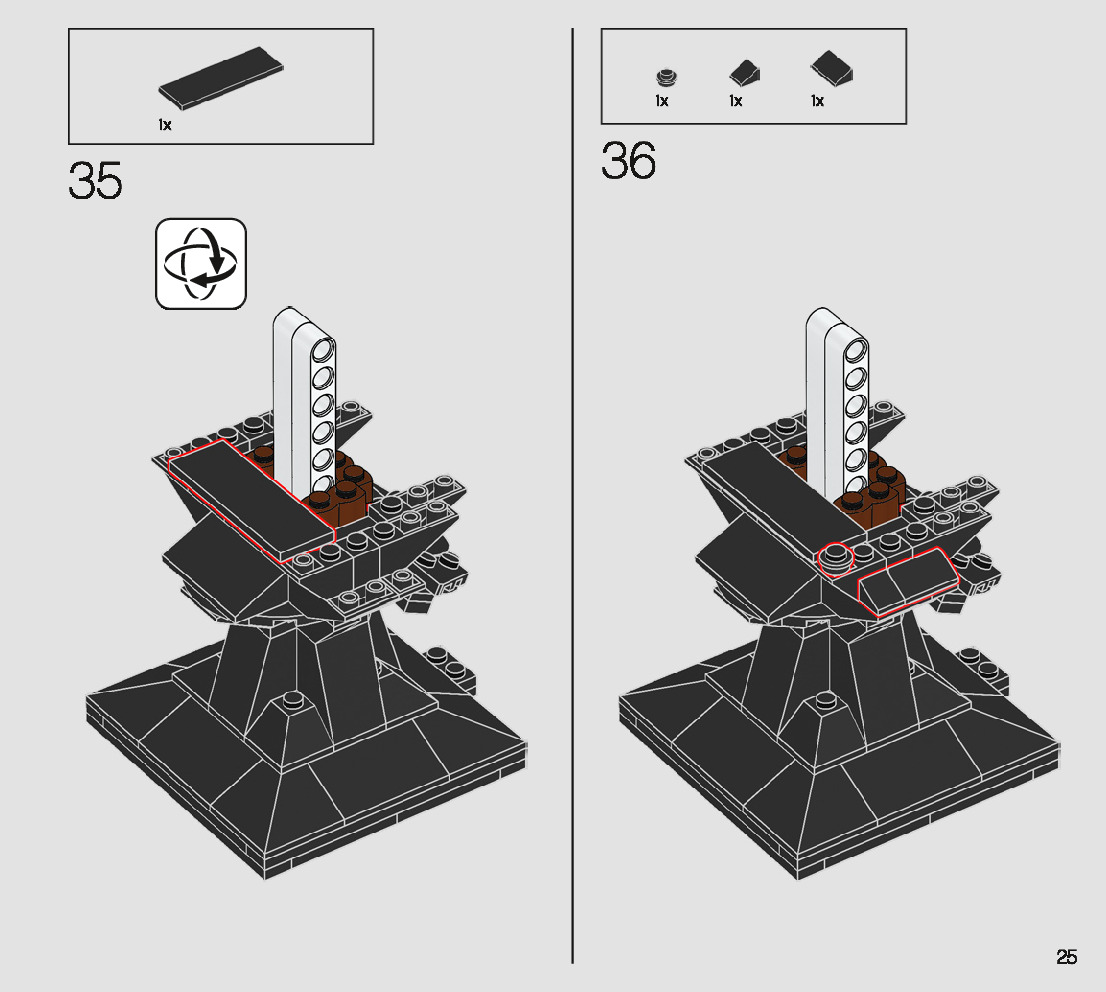 1x

35

1x 1x 1x

36

25