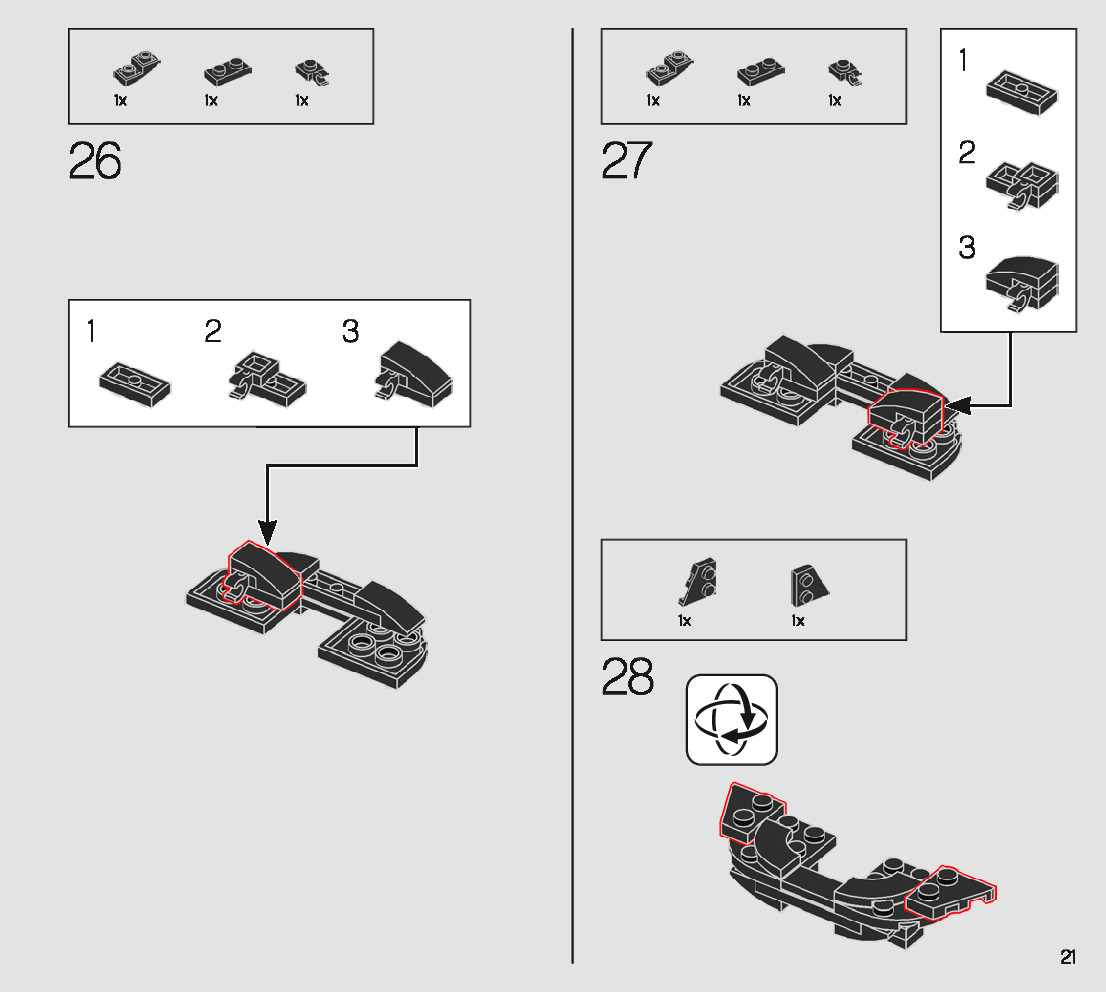 1x 1x 1x

26

1 2 3

1x 1x 1x

27

1

2

3

1x 1x

28

21