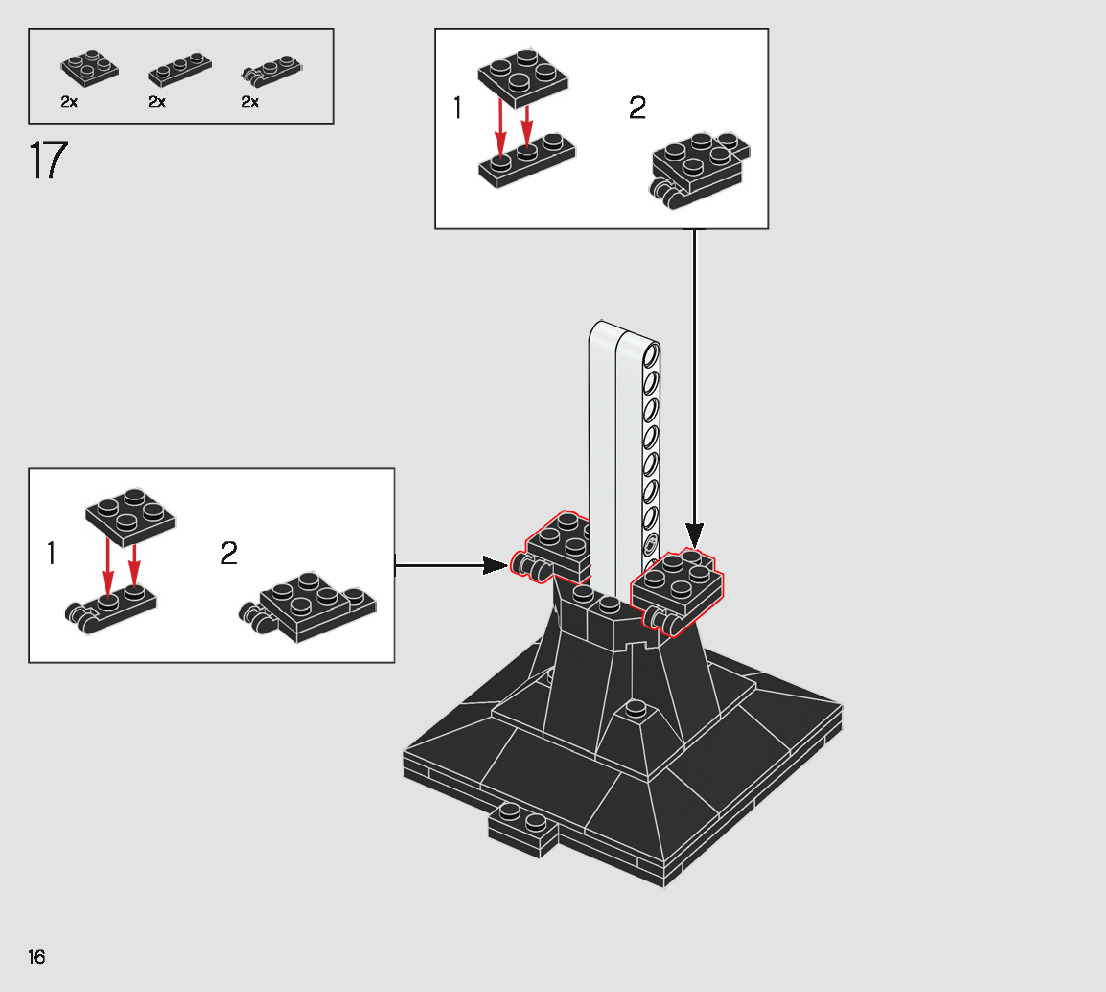 2x 2x 2x

17

1 2

1 2

16