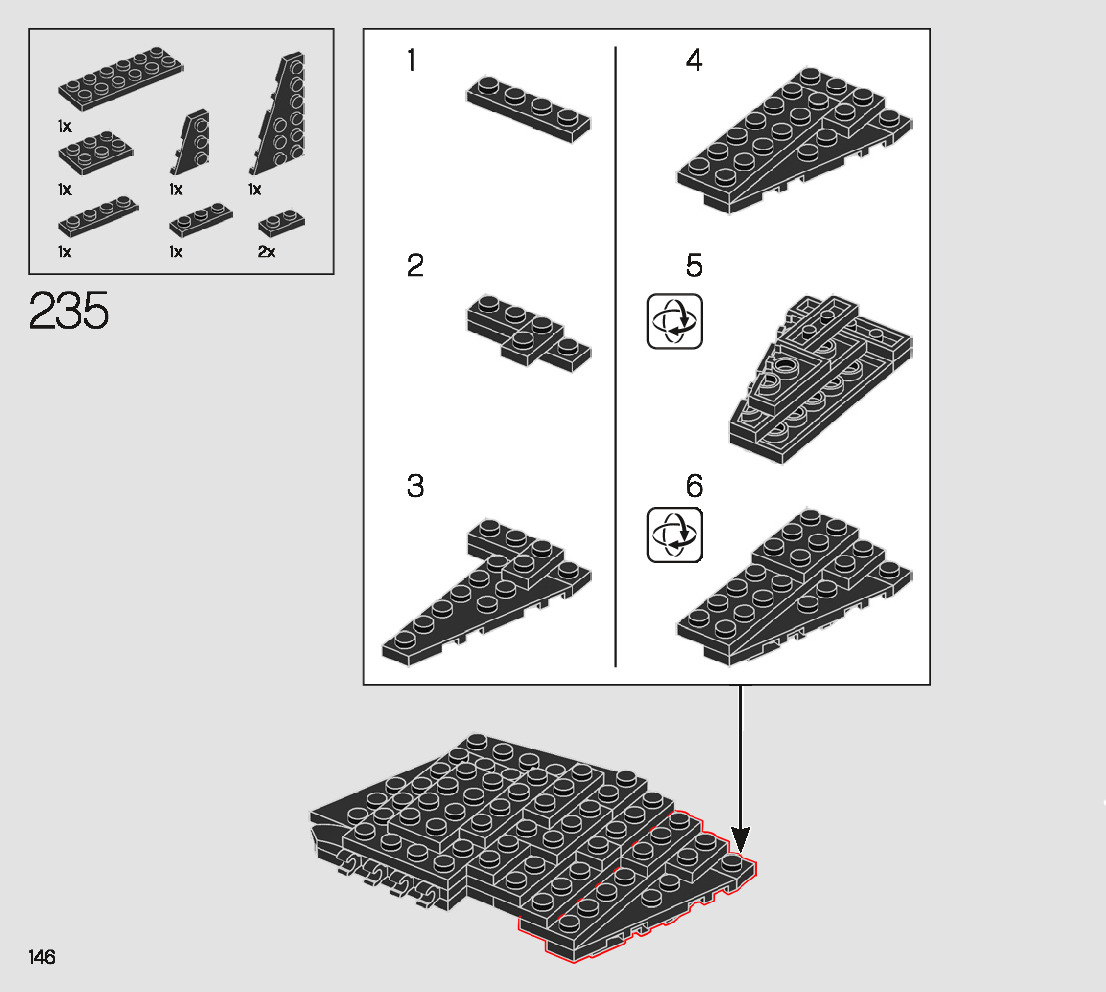 1x

1x 1x 1x

1x 1x 2x

235

1

2

3

4

5

6

146