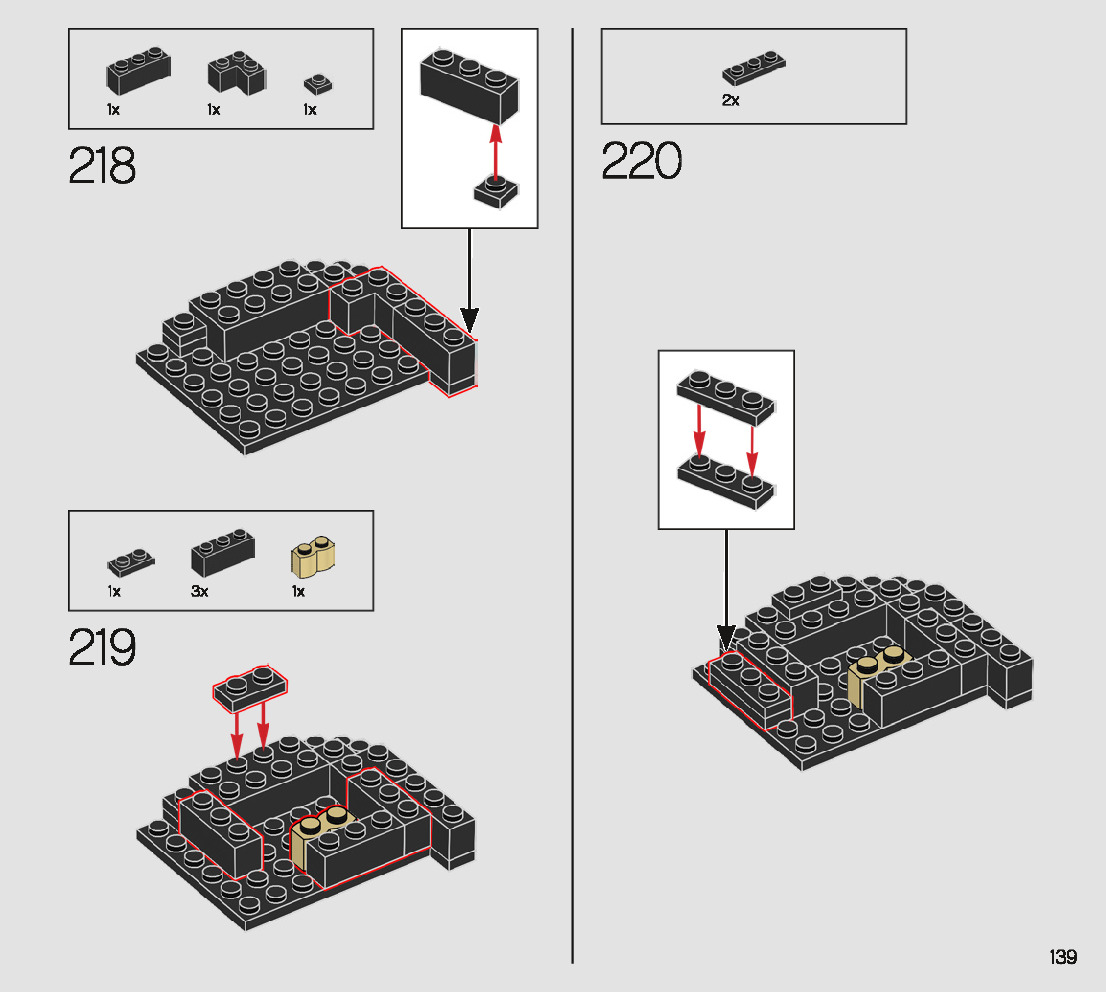 1x 1x 1x

218

1x 3x 1x

219

2x

220

139