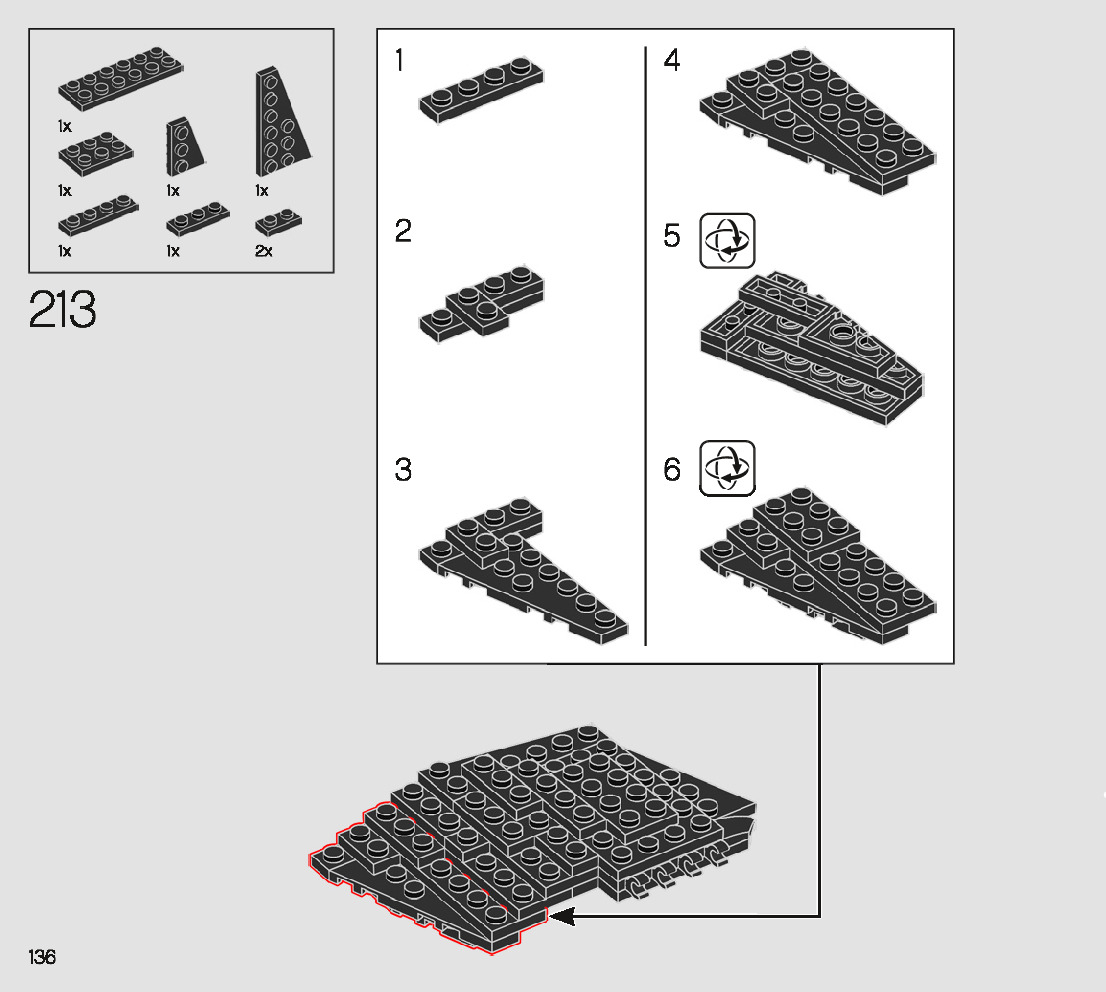 1x

1x 1x 1x

1x 1x 2x

213

1

2

3

4

5

6

136