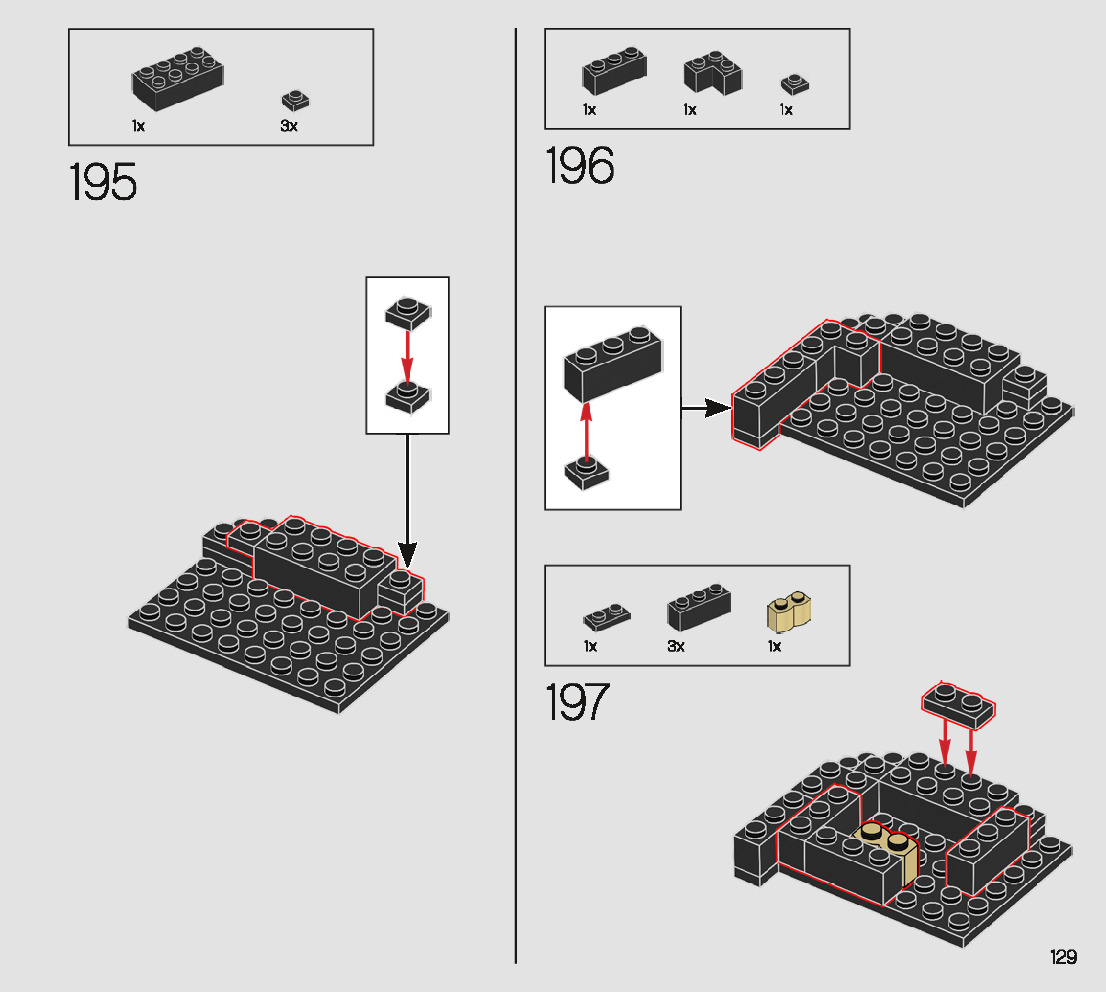 1x
3x

195

1x
1x
1x

196

1x
3x
1x

197

129