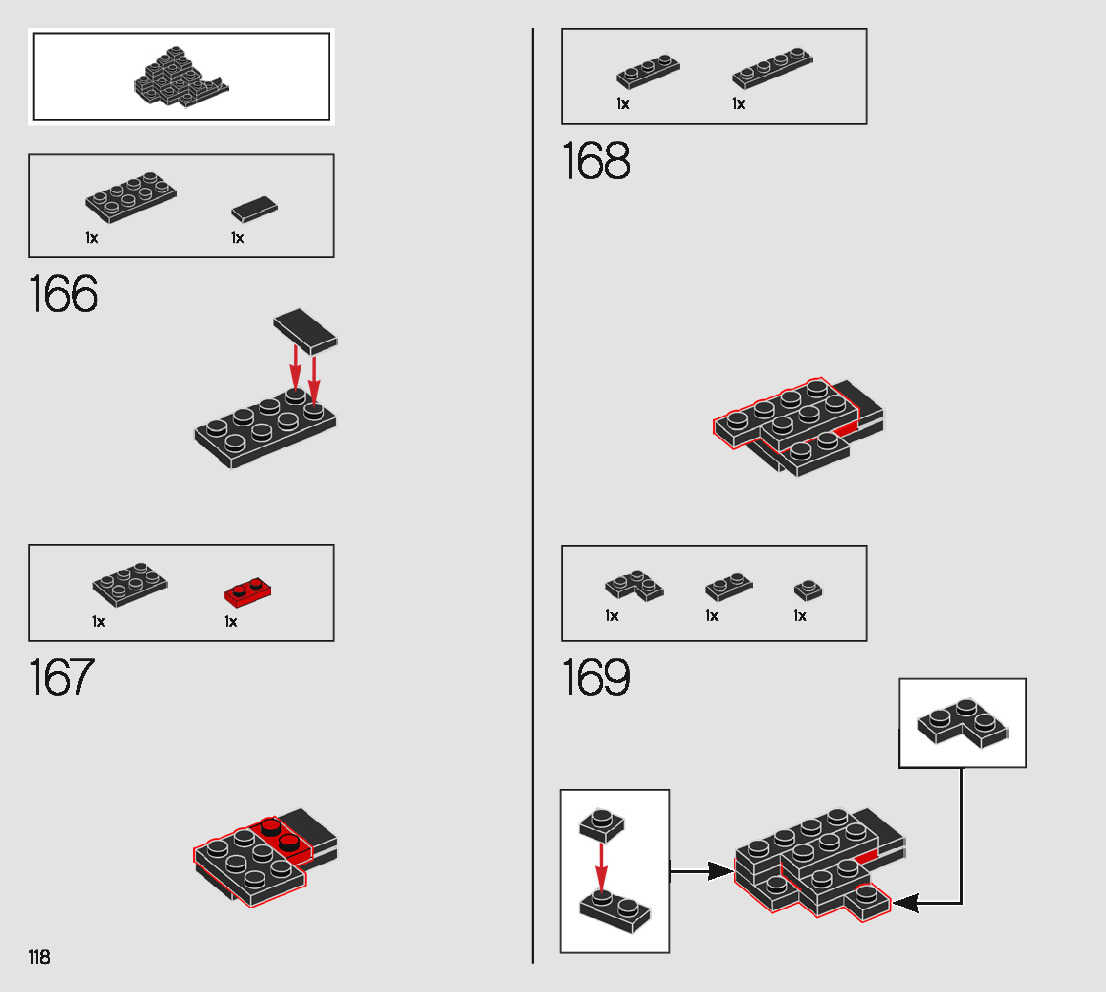 1x 1x

166

1x 1x

167

118

1x 1x

168

1x 1x 1x

169