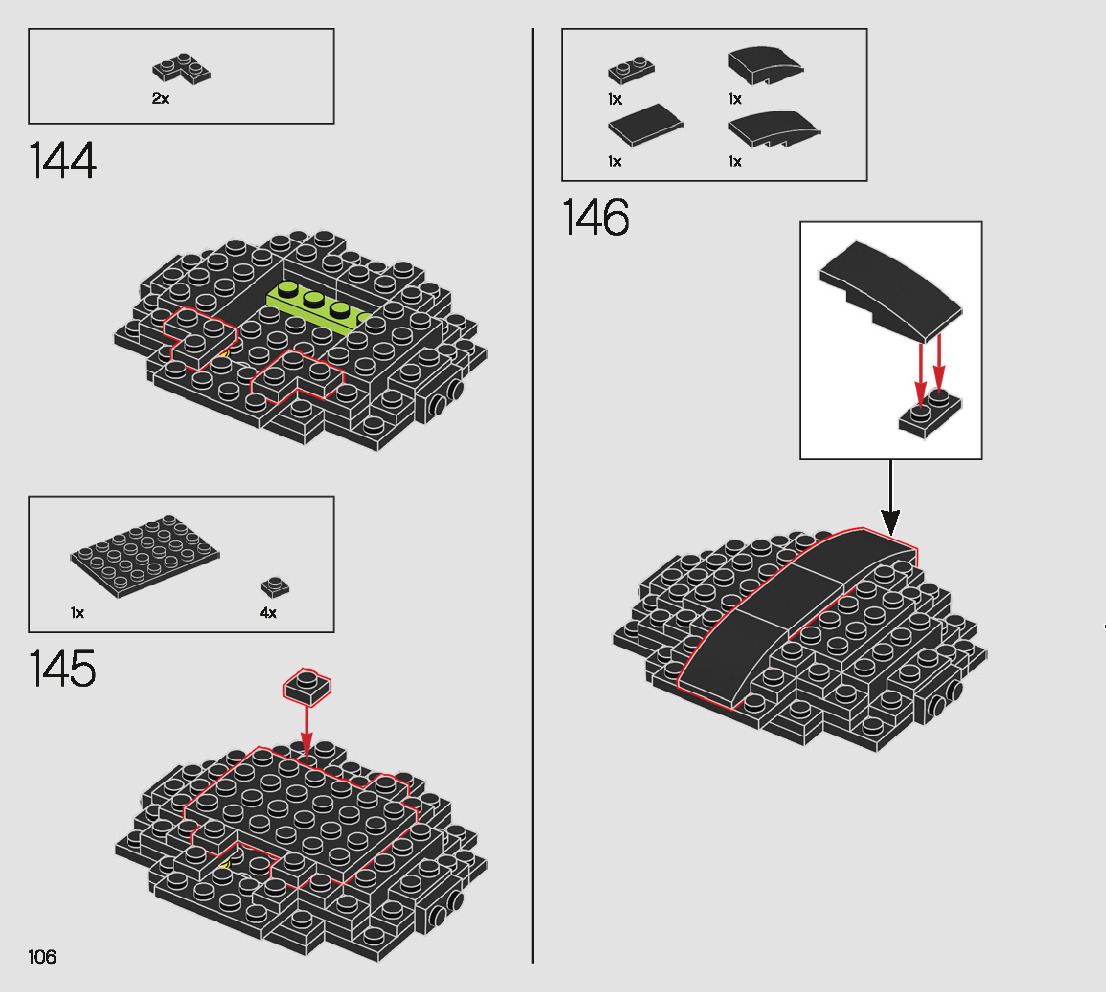 2x

144

1x

4x

145

106

1x

1x

1x

1x

146