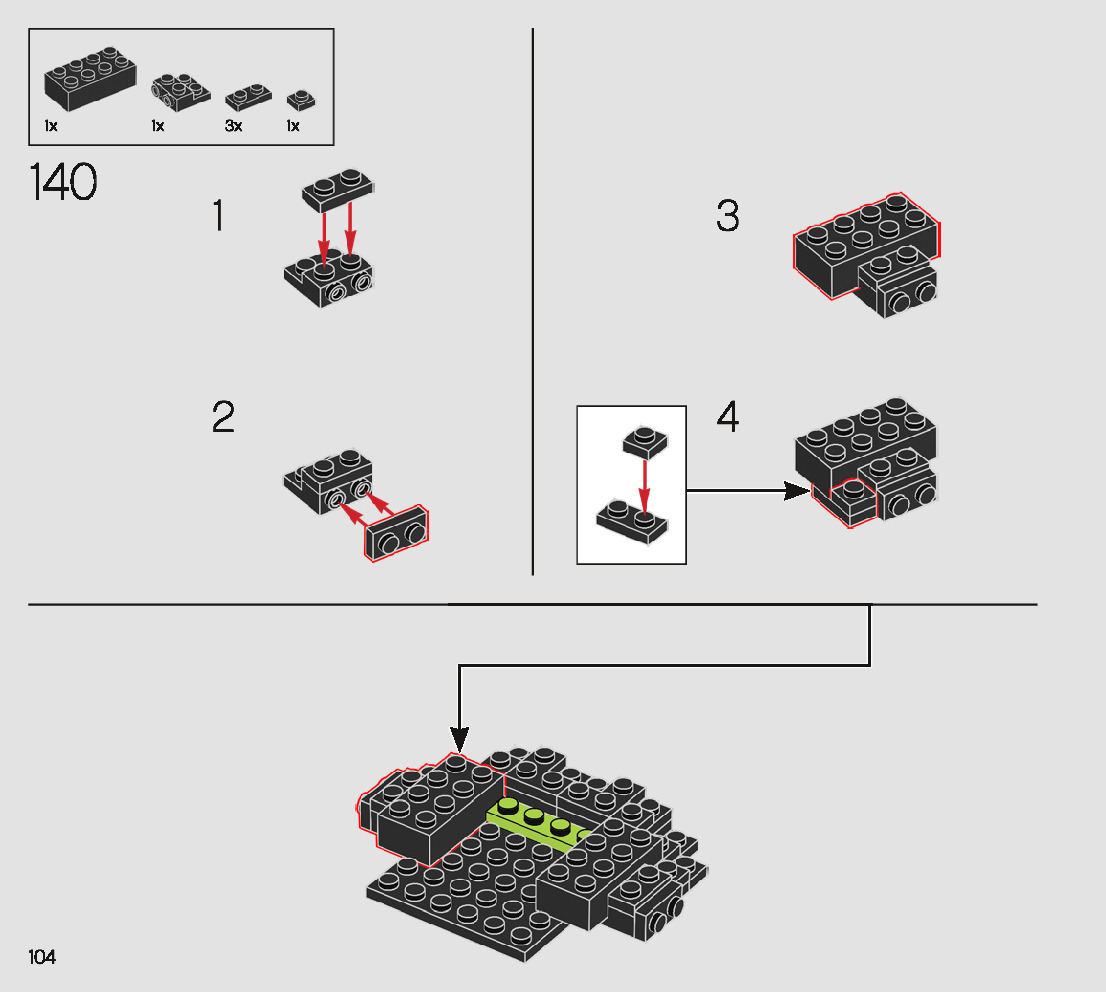 1x 1x 3x 1x

140

1

2

3

4

104