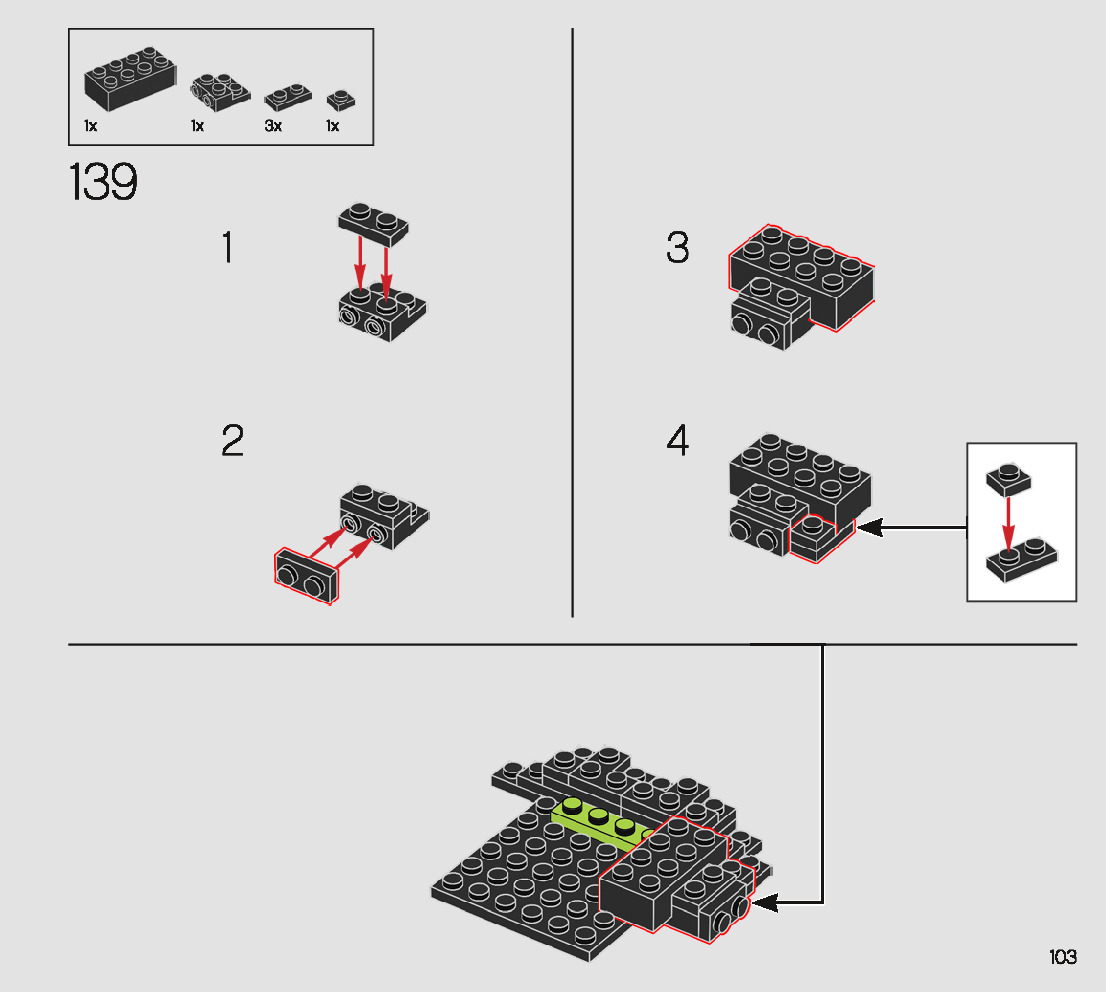 1x 1x 3x 1x

139

1

2

3

4

103