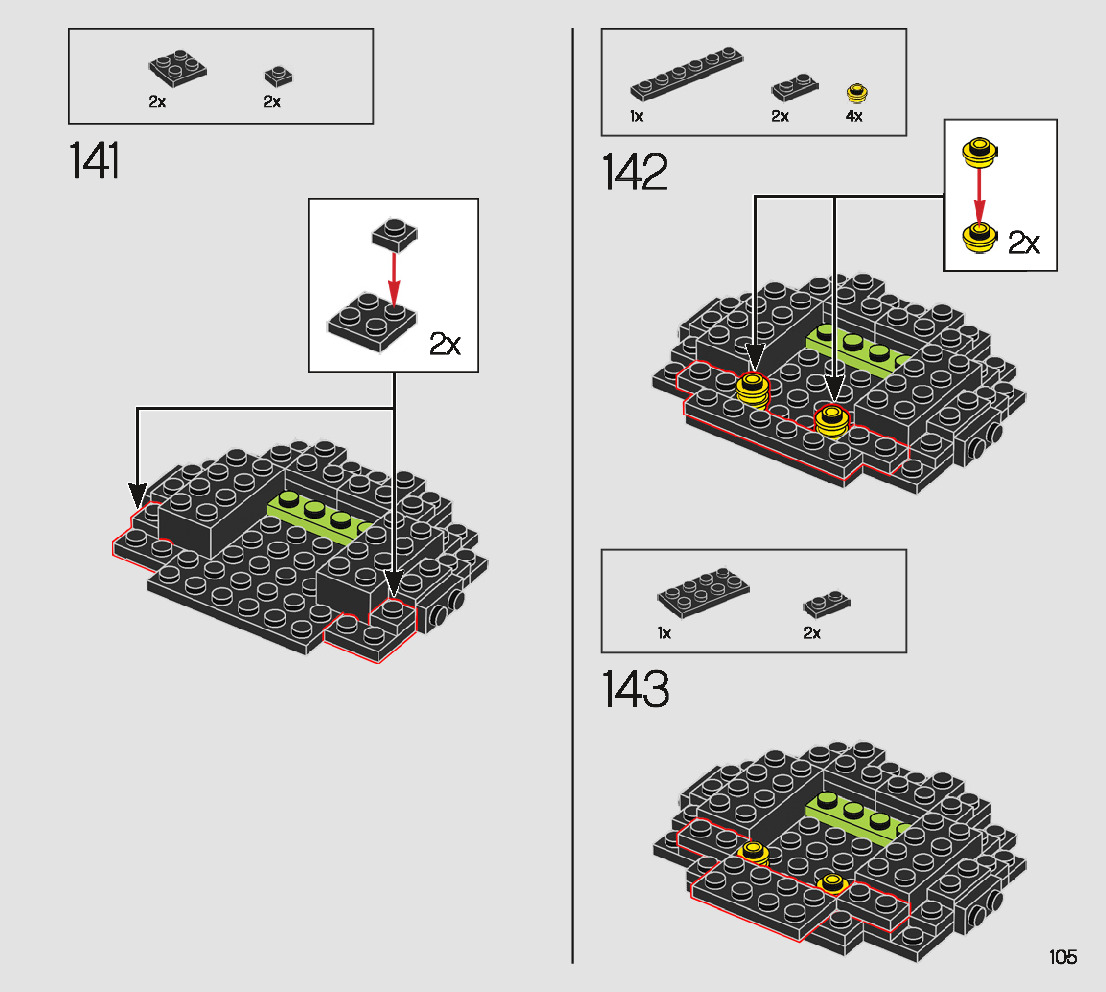 2x 2x

141

2x

1x 2x 4x

142

2x

1x 2x

143

105