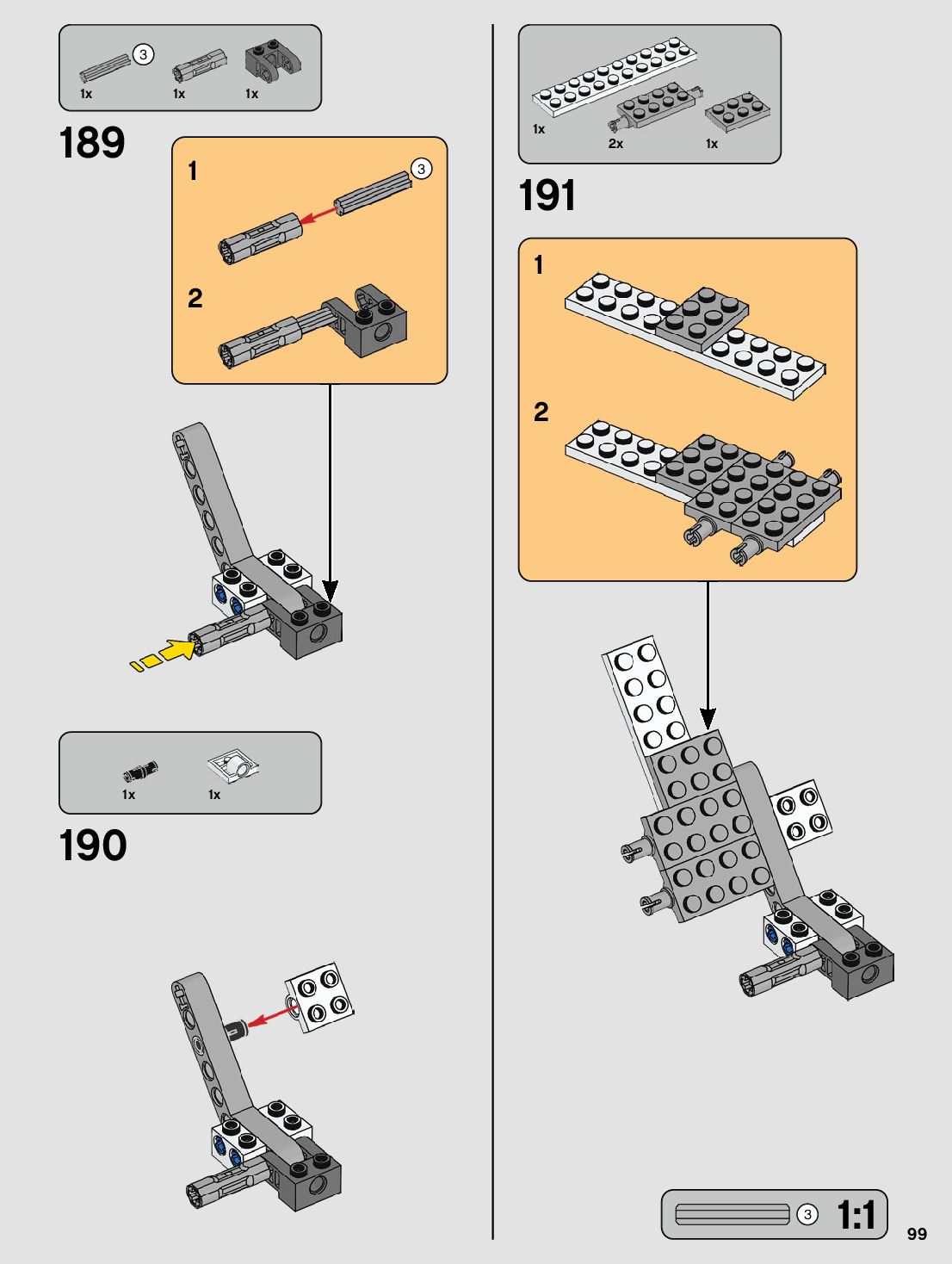 3
1x 1x 1x

189

1
3

2

1x 1x

190

1x 2x 1x

191

1

2

3 1:1

99