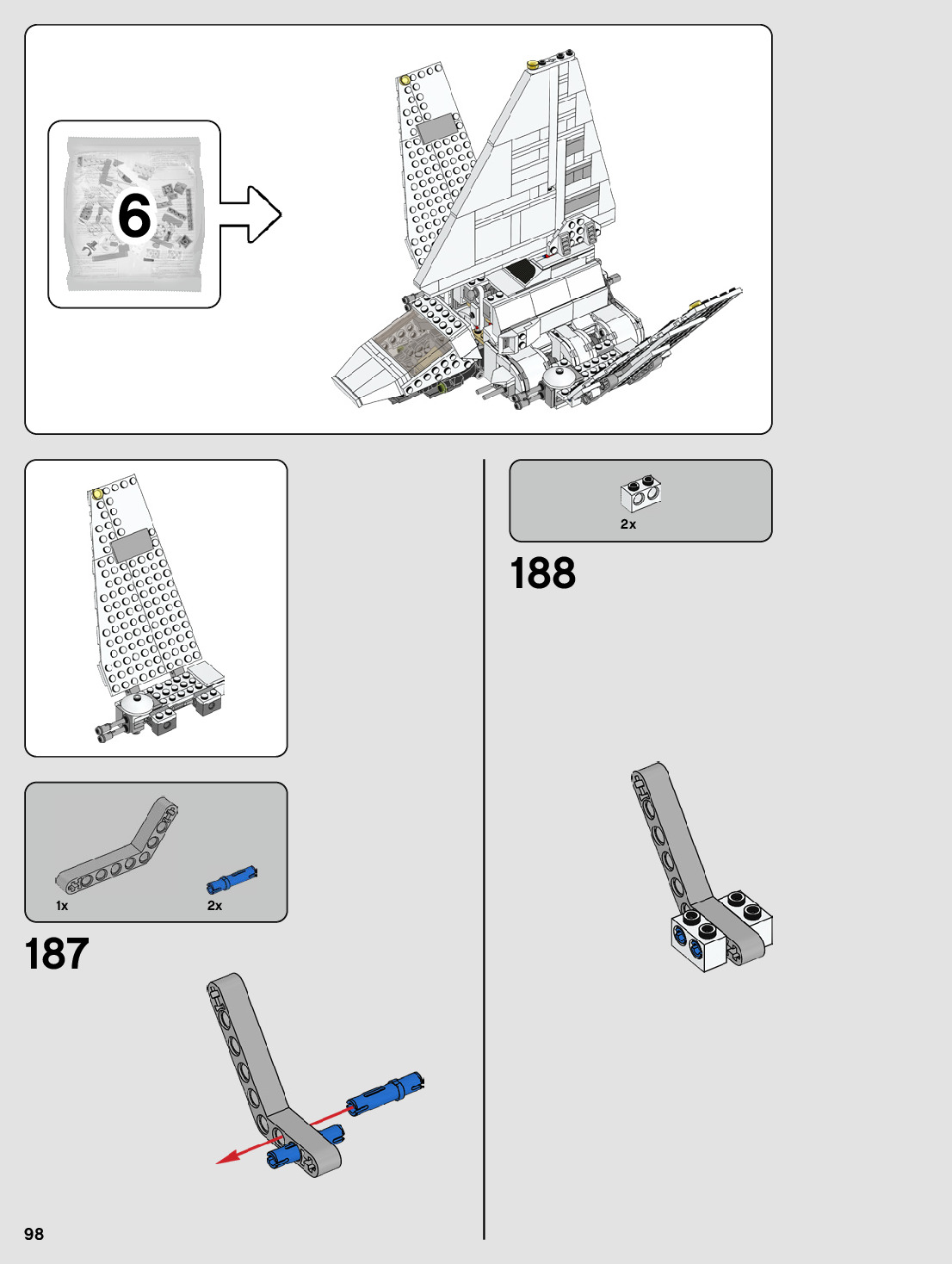 6

1x

2x

187

2x

188

98