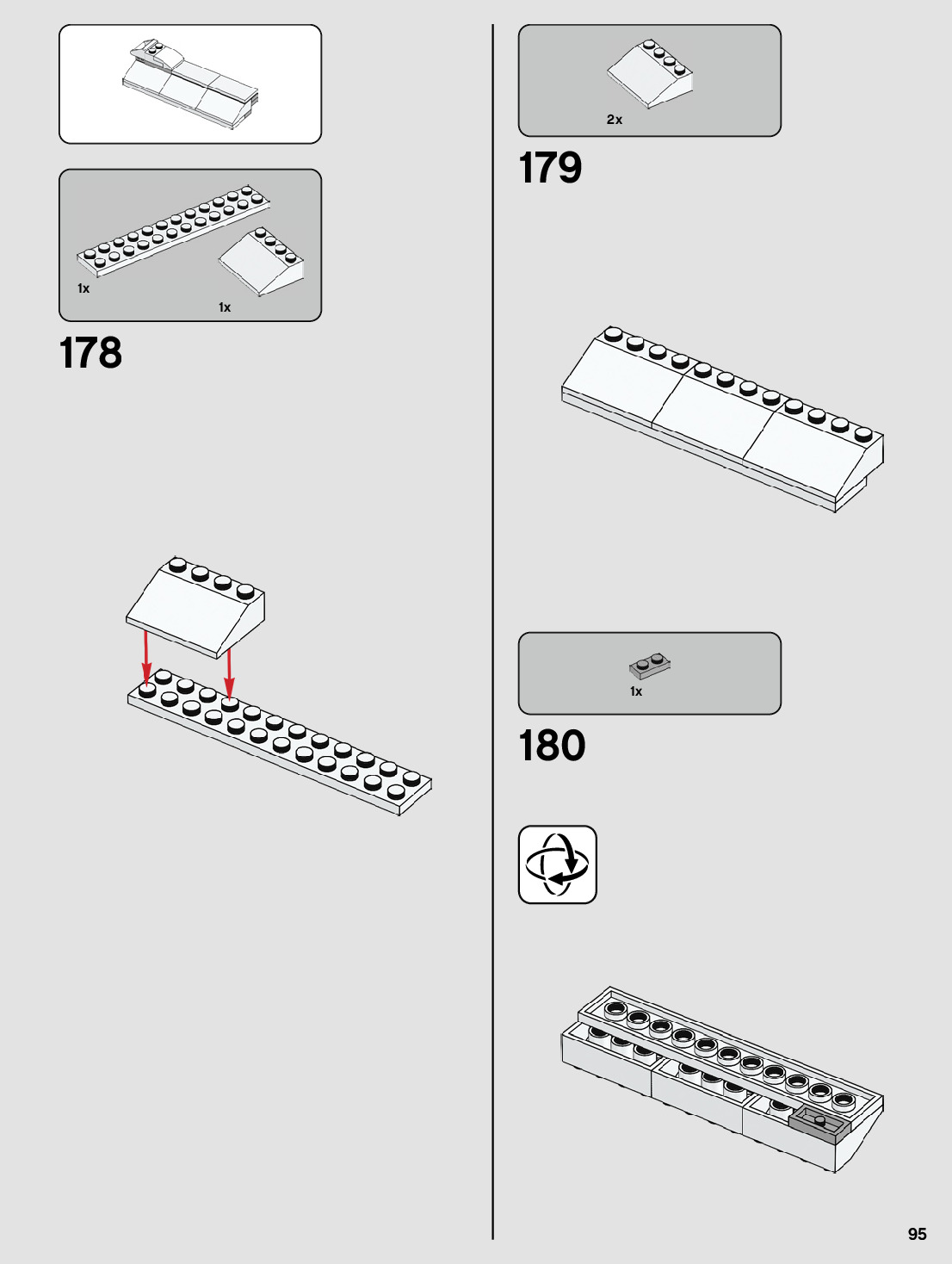 1x

1x

178

2x

179

1x

180

95