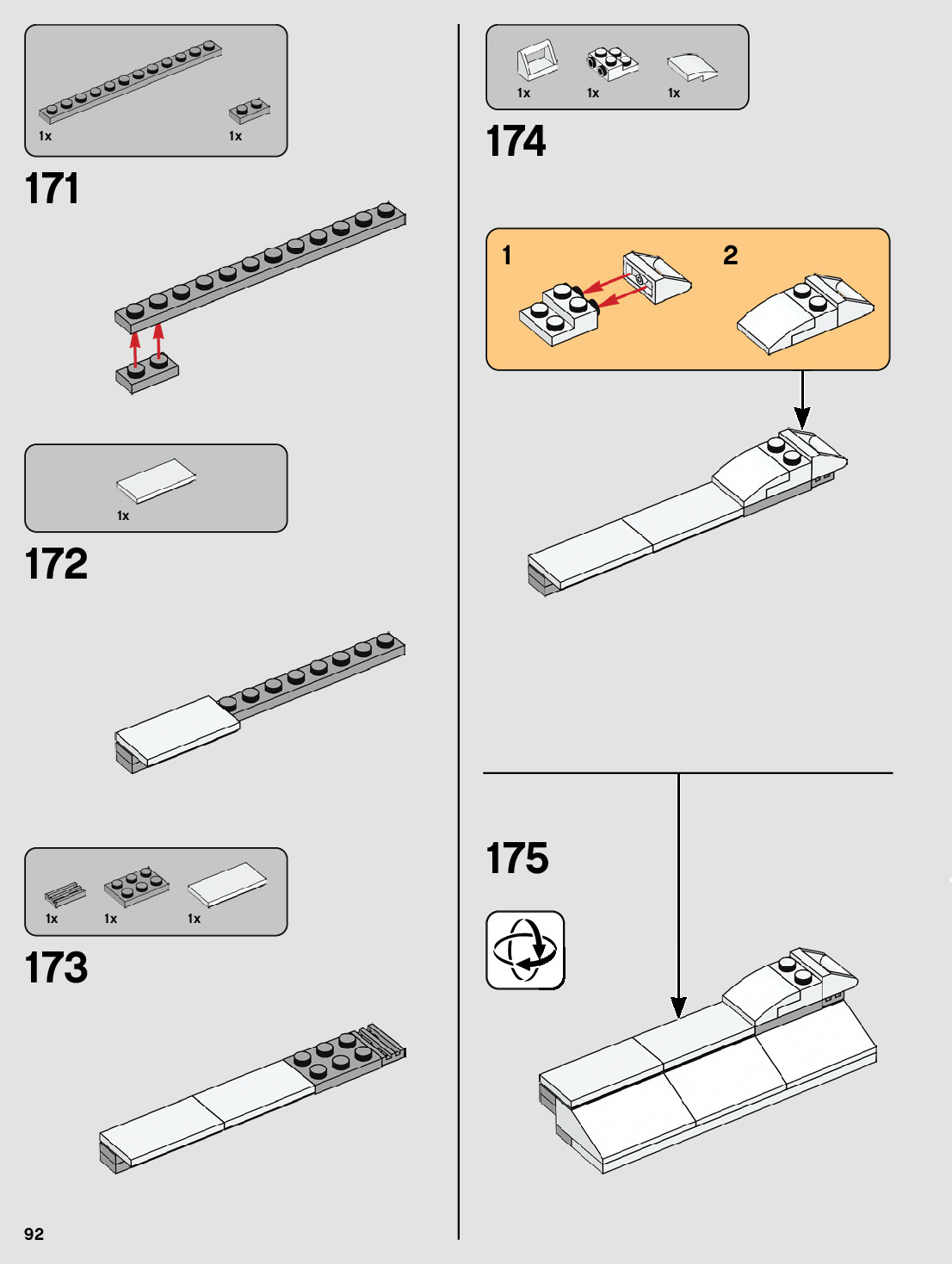 1x 1x

171

1x

172

1x 1x 1x

173

92

1x 1x 1x

174

1

2

175