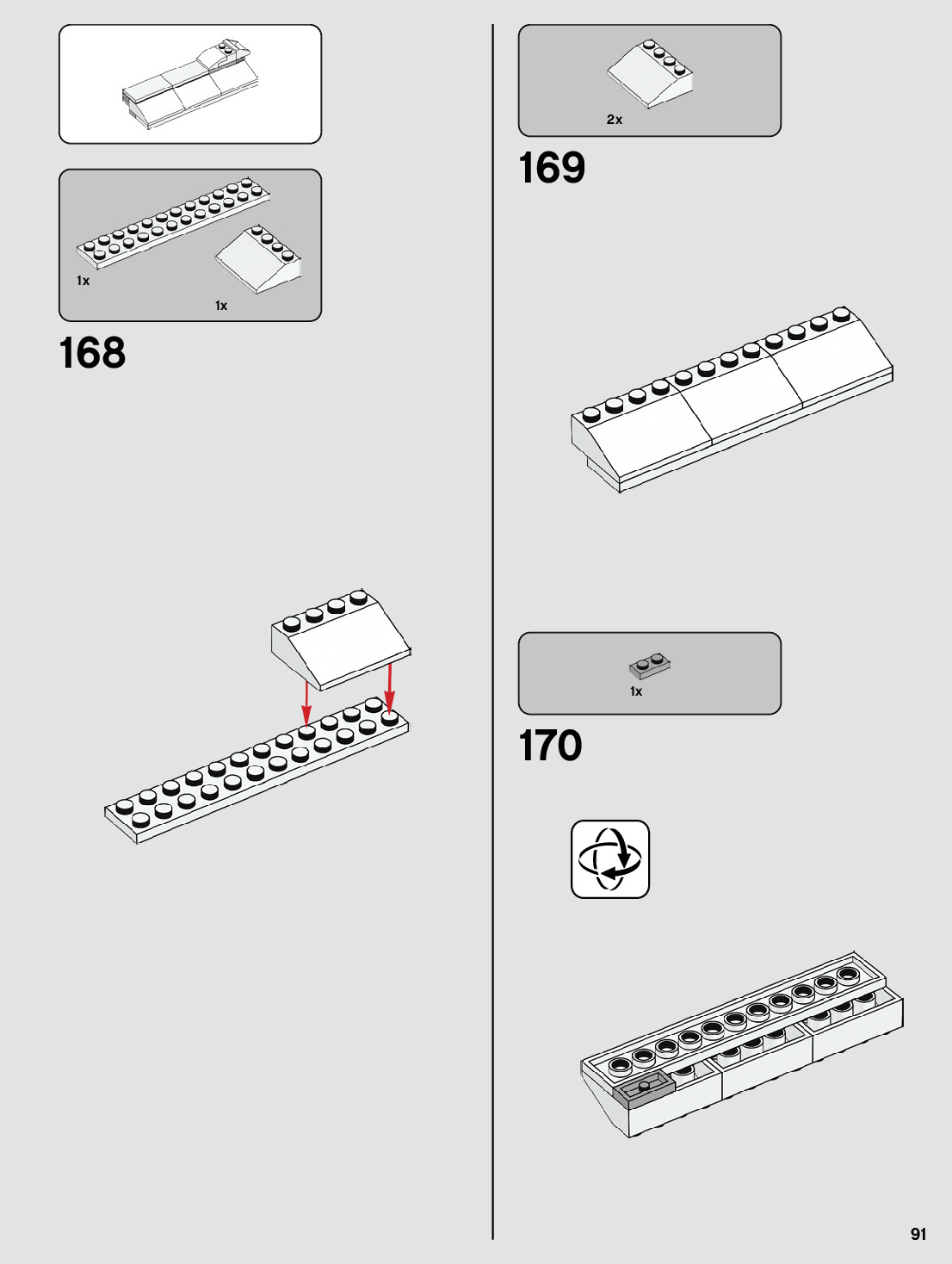 1x

1x

168

2x

169

1x

170

91