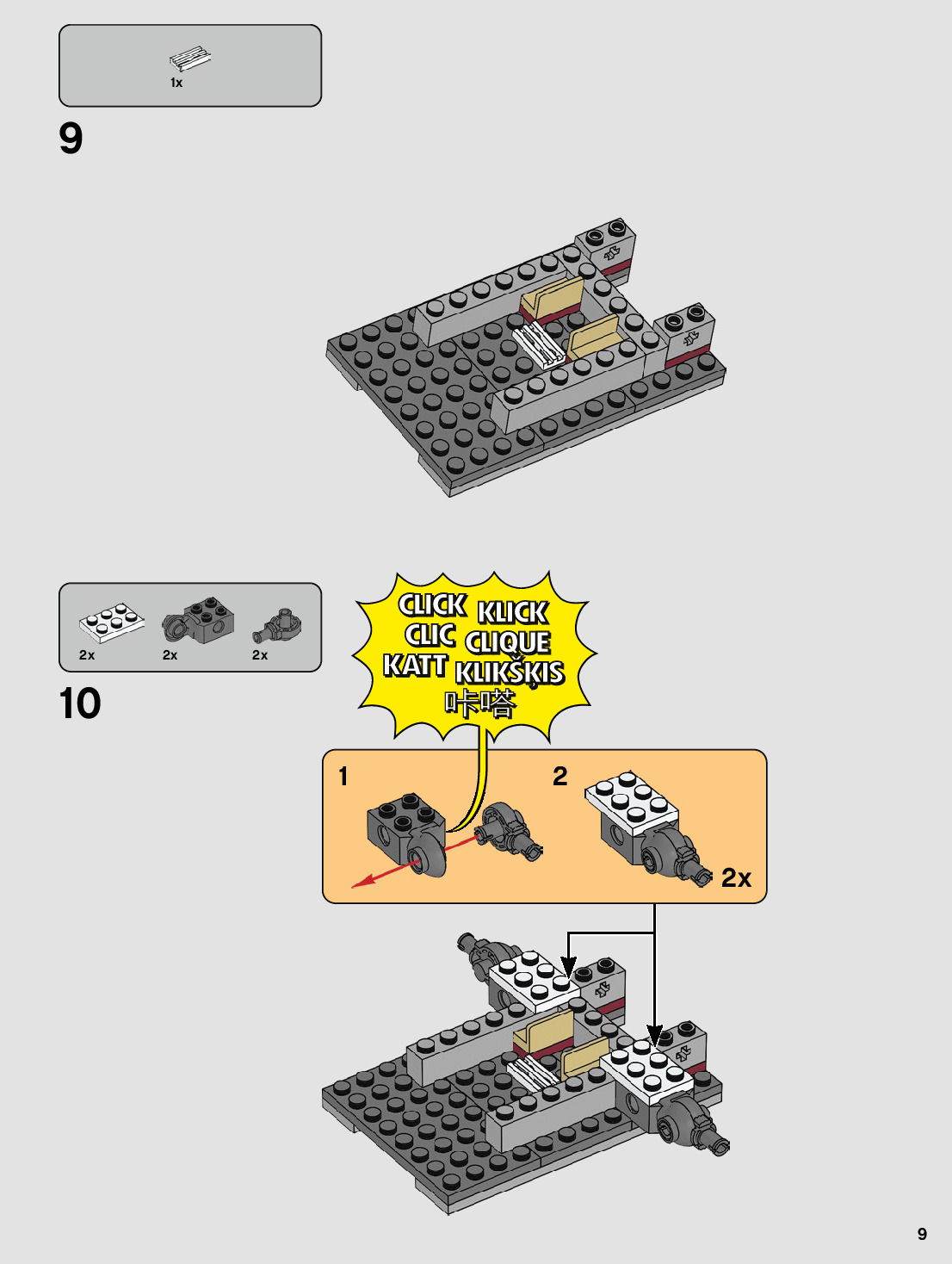 1x

9

2x 2x 2x

10

CLICK KLICK
CLIC CLIQUE
KATT KLIKŠĶIS
咔嗒

1

2

2x

9