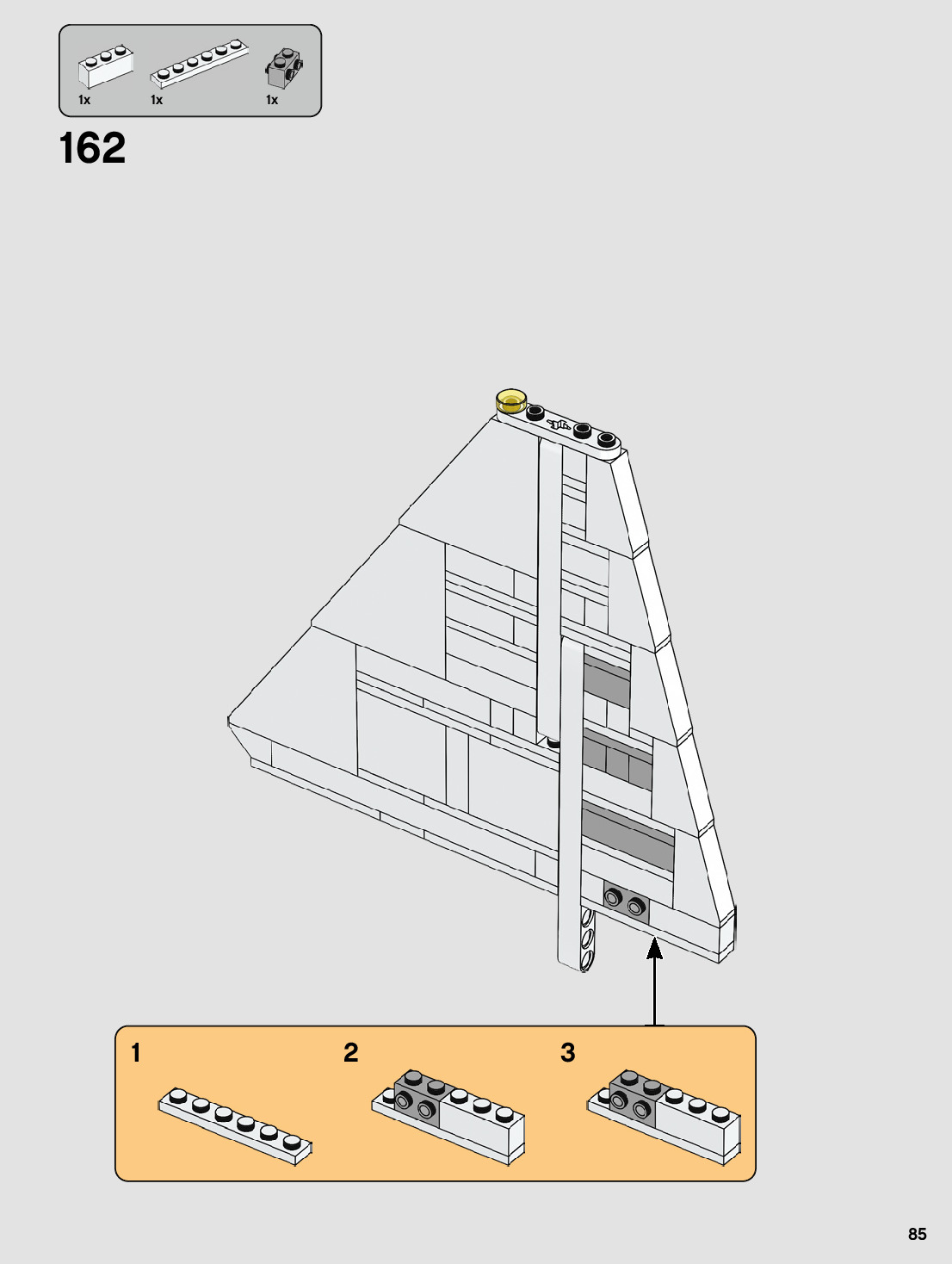 1x 1x 1x

162

1

2

3

85