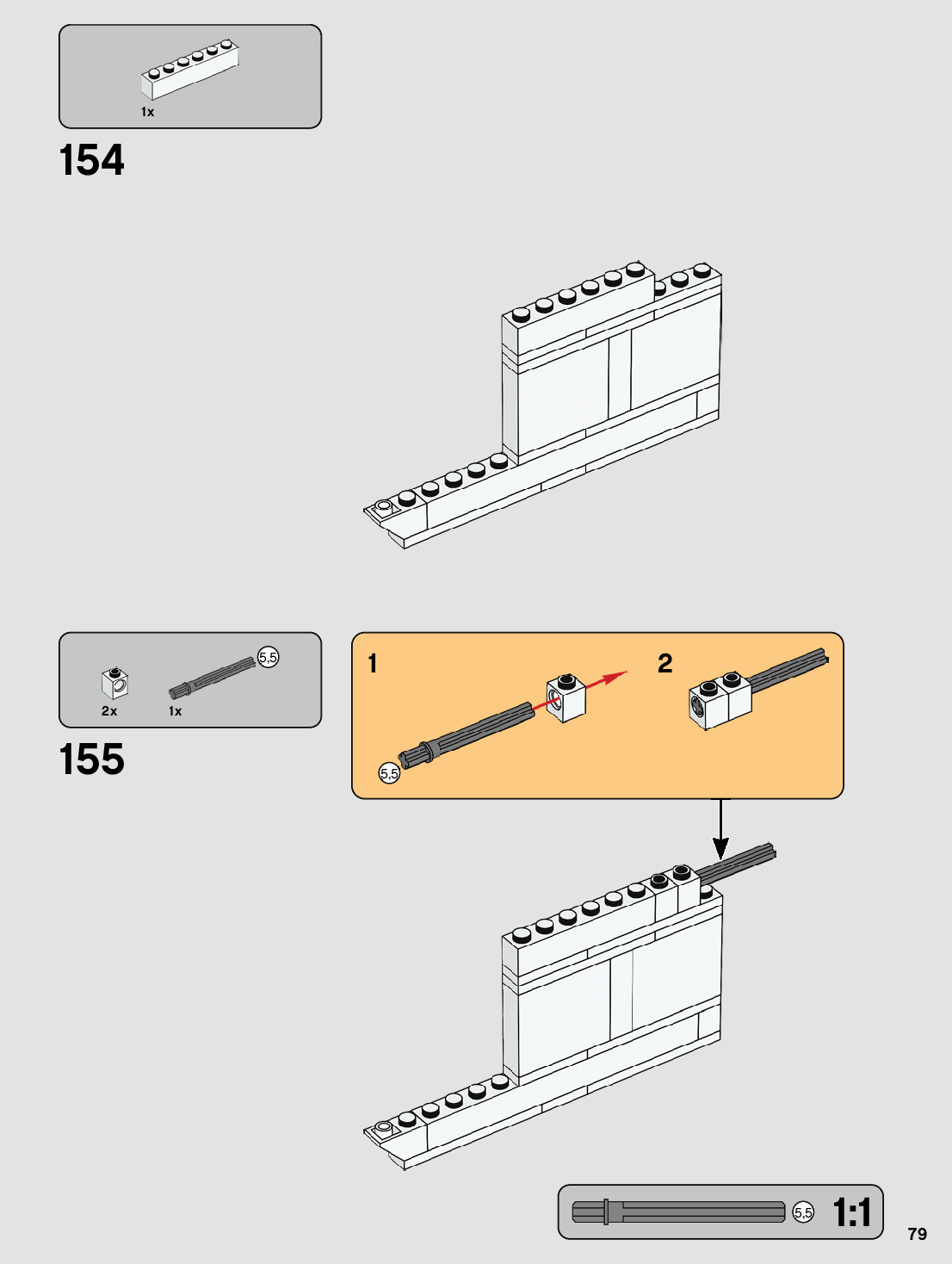 1x

154

5,5

2x 1x

155

1

5,5

2

5,5 1:1

79