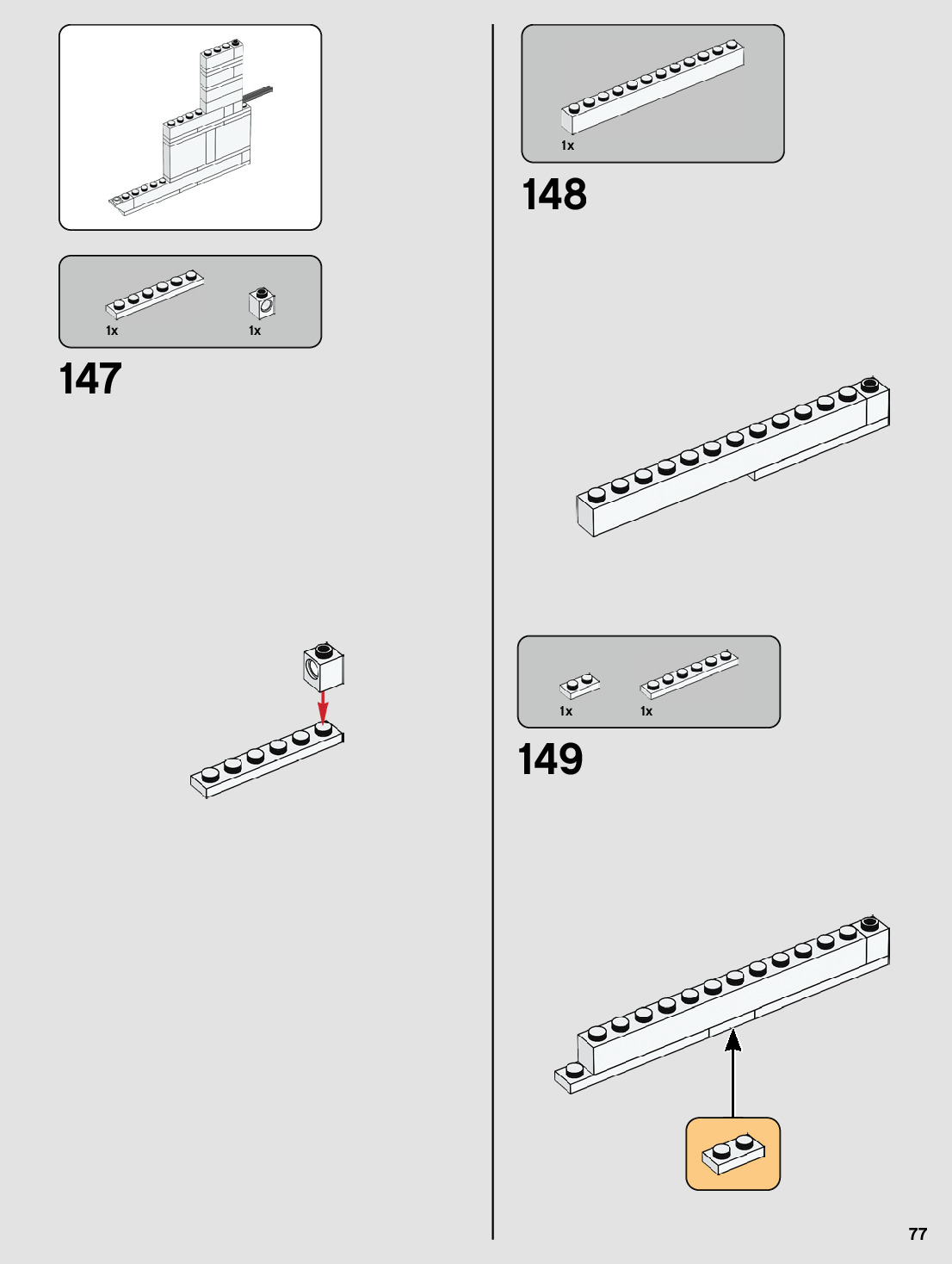 1x

1x

147

1x

148

1x

1x

149

77