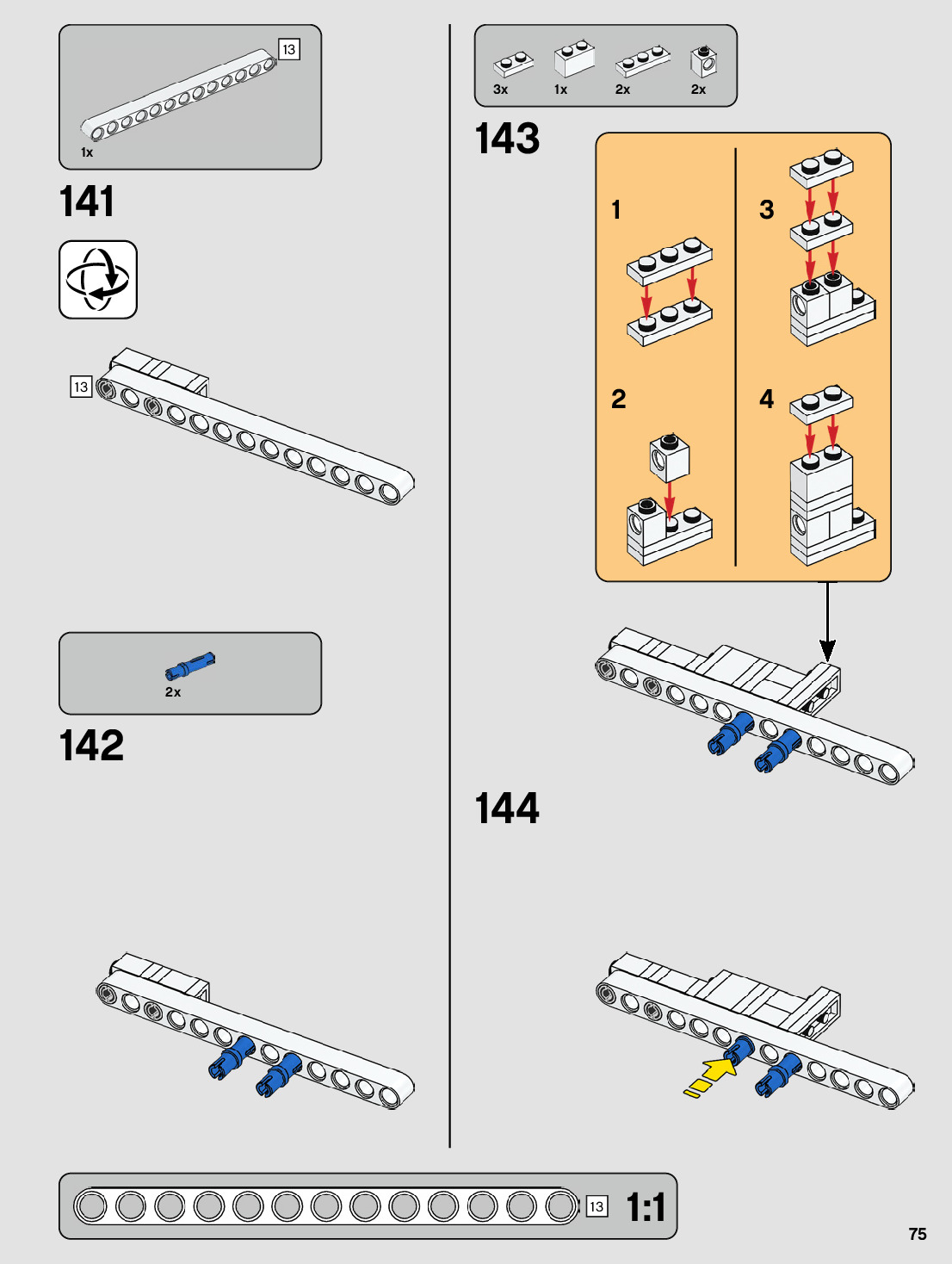 13
1x

141

13

2x

142

3x 1x 2x 2x

143

1

2

3

4

144

13 1:1

75