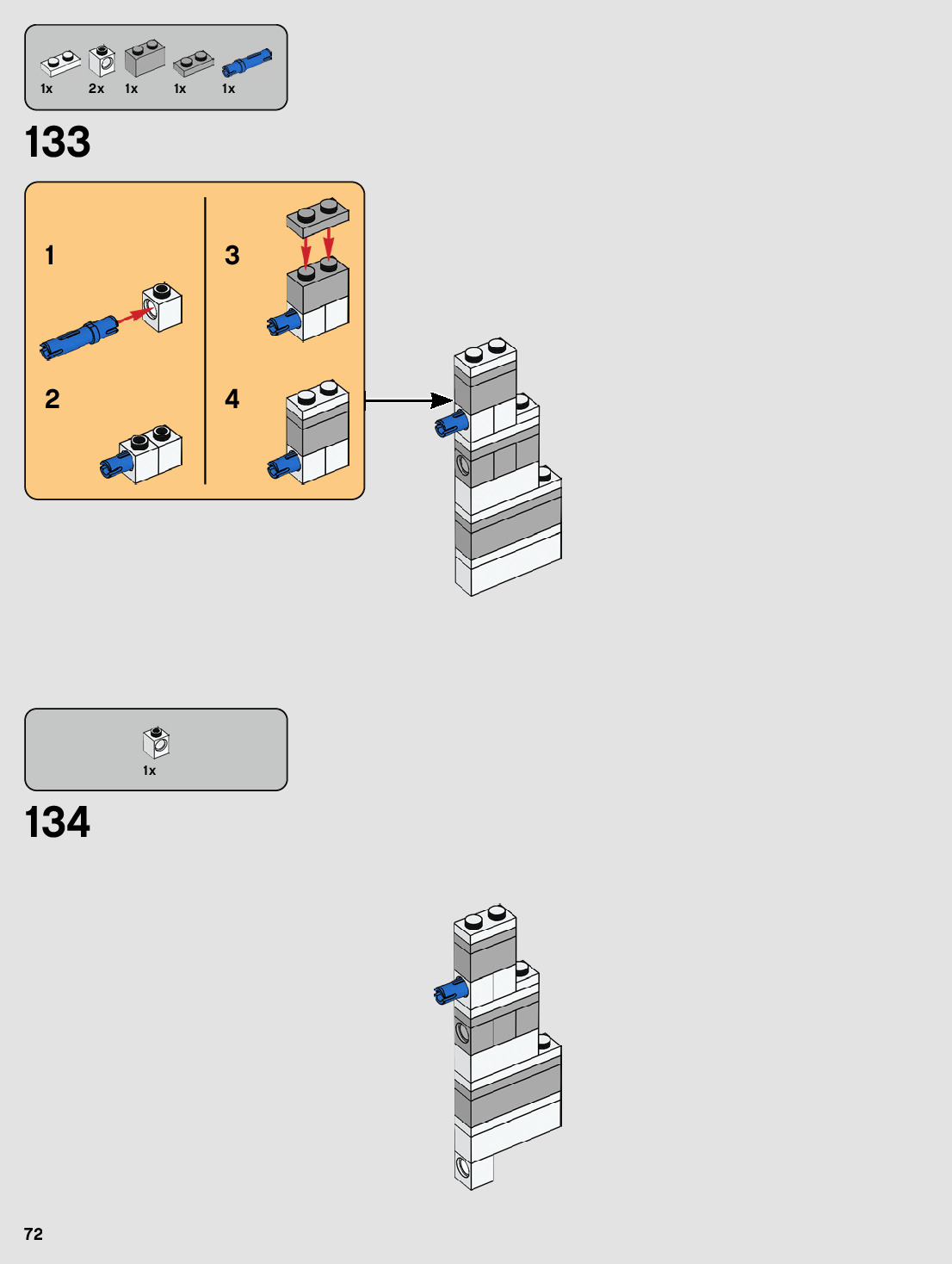 1x 2x 1x 1x 1x

133

1

2

3

4

1x

134

72