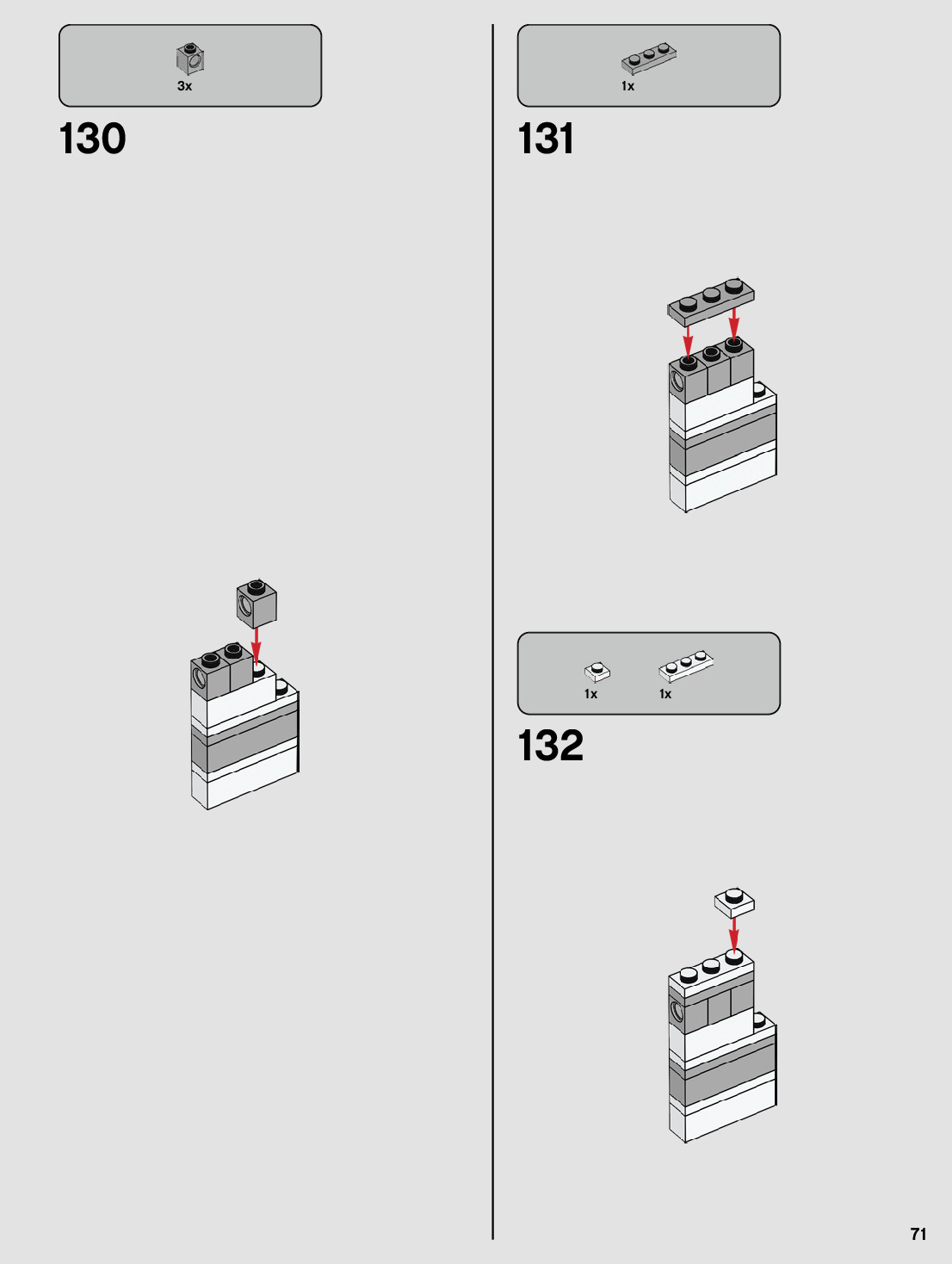 3x

130

1x

131

1x 1x

132

71