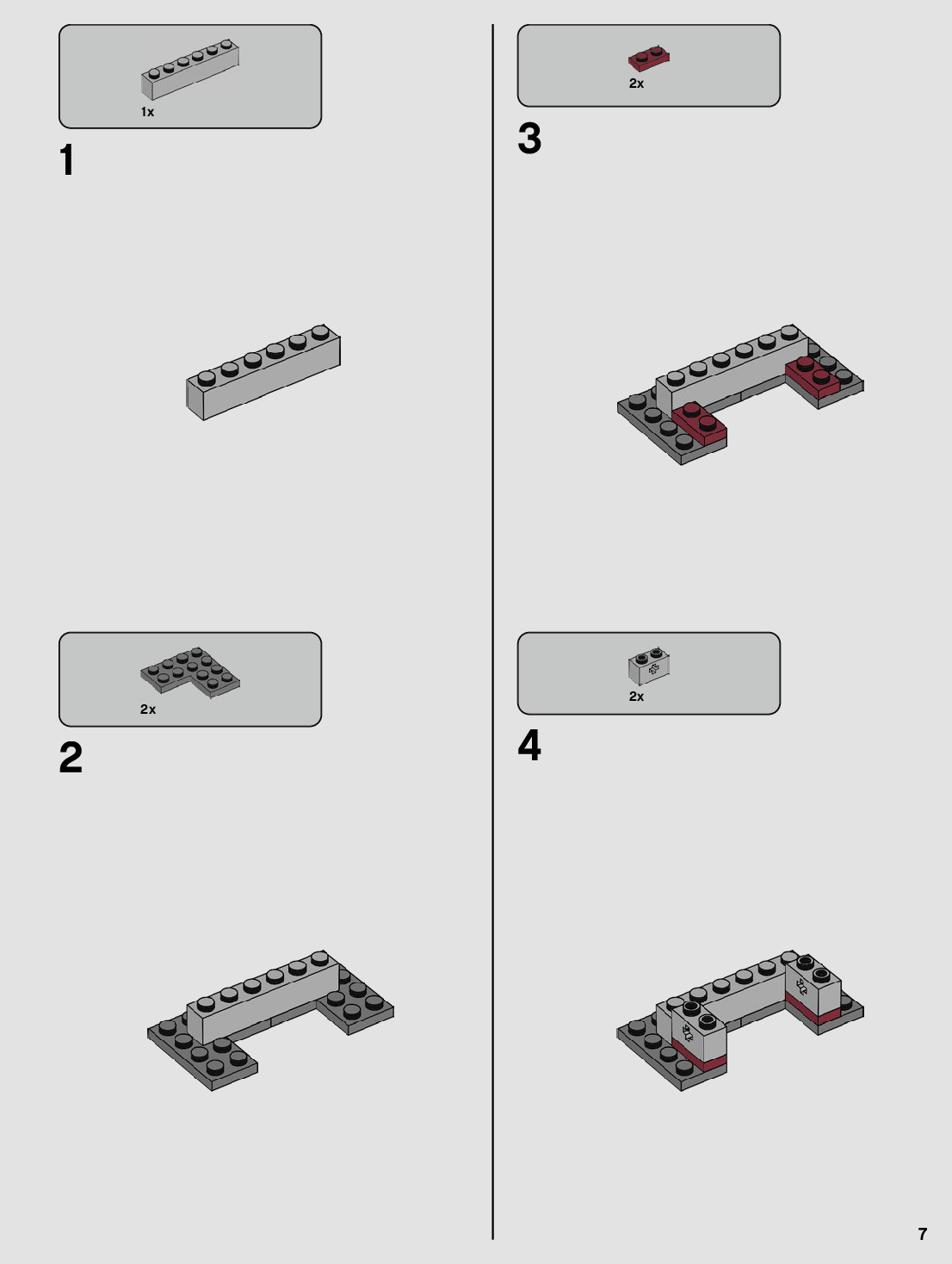 1x

1

2x

2

2x

3

2x

4

7